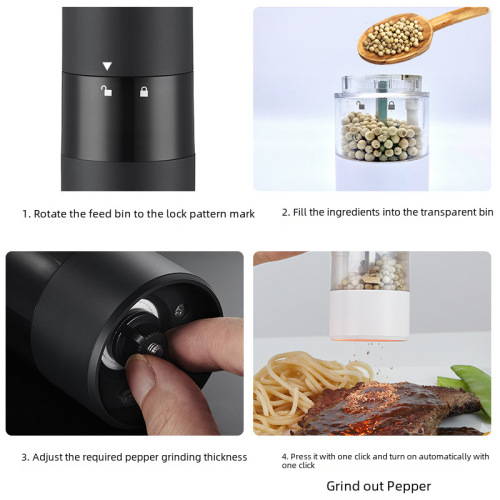 1. Rotate the feed bin to the lock pattern mark

2. Fill the ingredients into the transparent bin

3. Adjust the required pepper grinding thickness

4. Press it with one click and turn on automatically with one click

Grind out Pepper