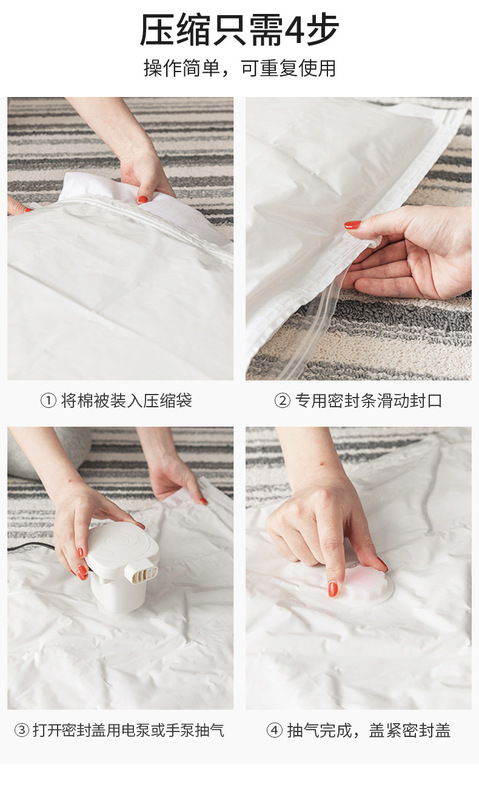 压缩只需4步

操作简单，可重复使用

① 将棉被装入压缩袋

② 专用密封条滑动封口

③ 打开密封盖用电泵或手泵抽气

④ 抽气完成，盖紧密封盖