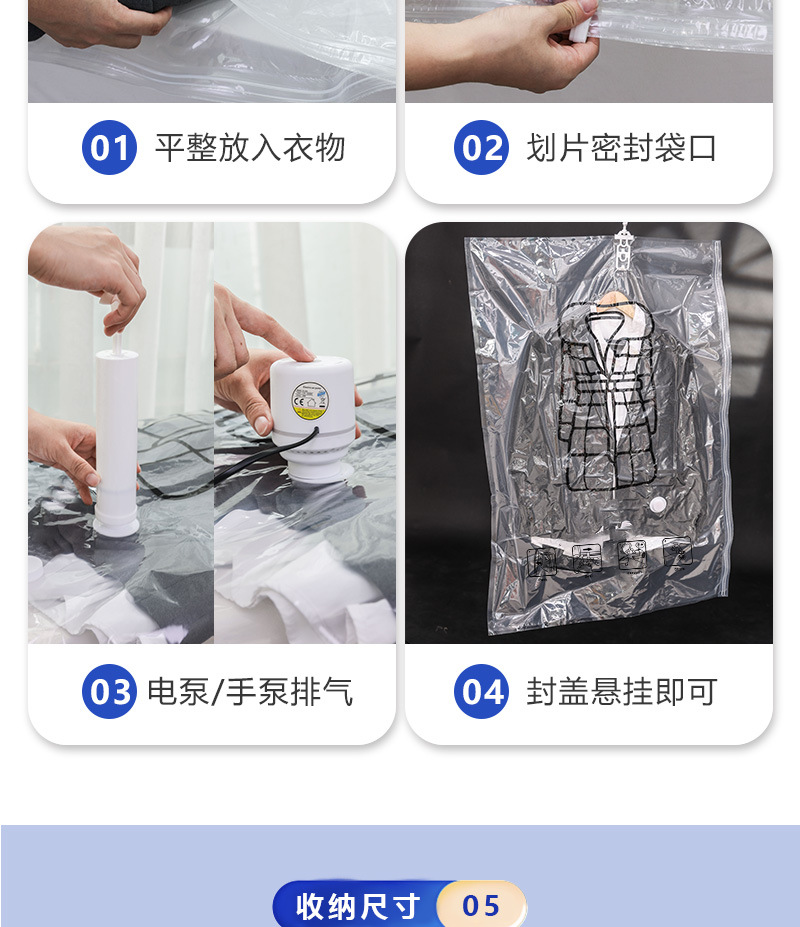 01 平整放入衣物

02 划片密封袋口

03 电泵/手泵排气

04 封盖悬挂即可

收纳尺寸 05