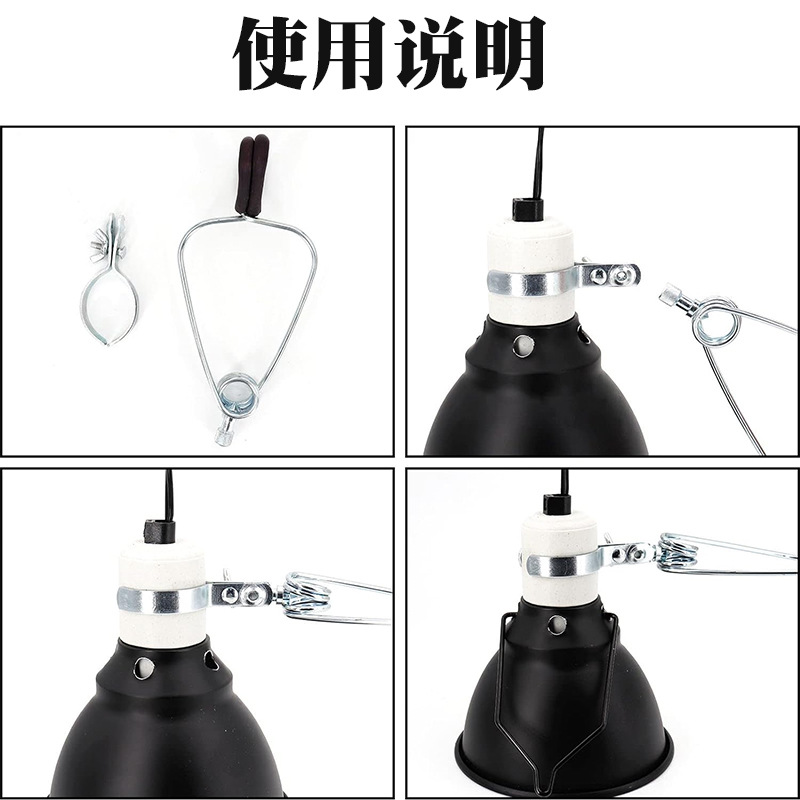 使用说明