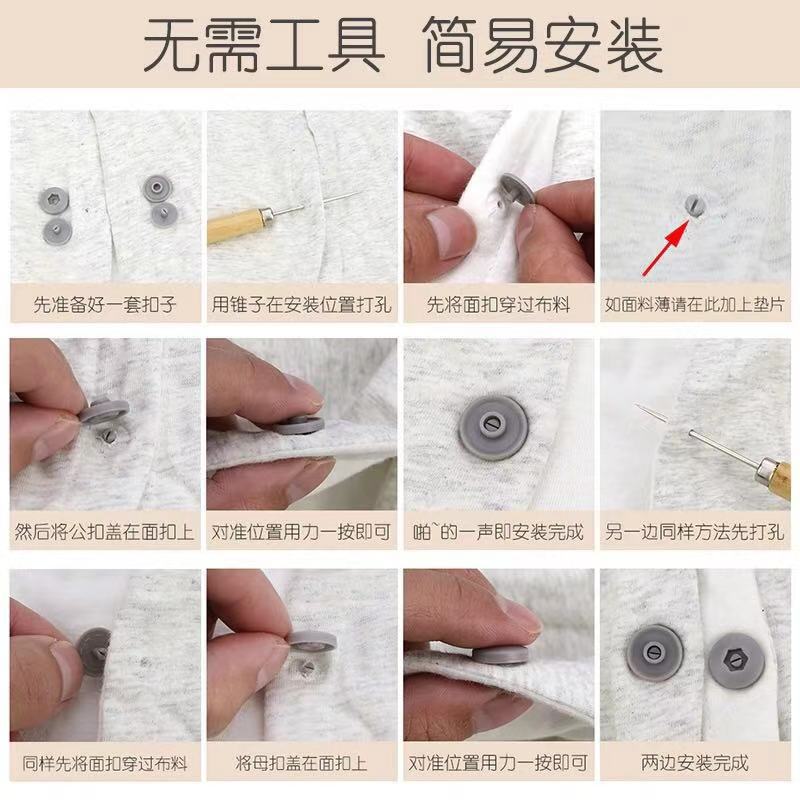 无需工具 简易安装

先准备好一套扣子

用锥子在安装位置打孔

先将面扣穿过布料

如面料薄请在此加上垫片

然后将公扣盖在面扣上

对准位置用力一按即可

啪`的一声即安装完成

另一边同样方法先打孔

同样先将面扣穿过布料

将母扣盖在面扣上

对准位置用力一按即可

两边安装完成