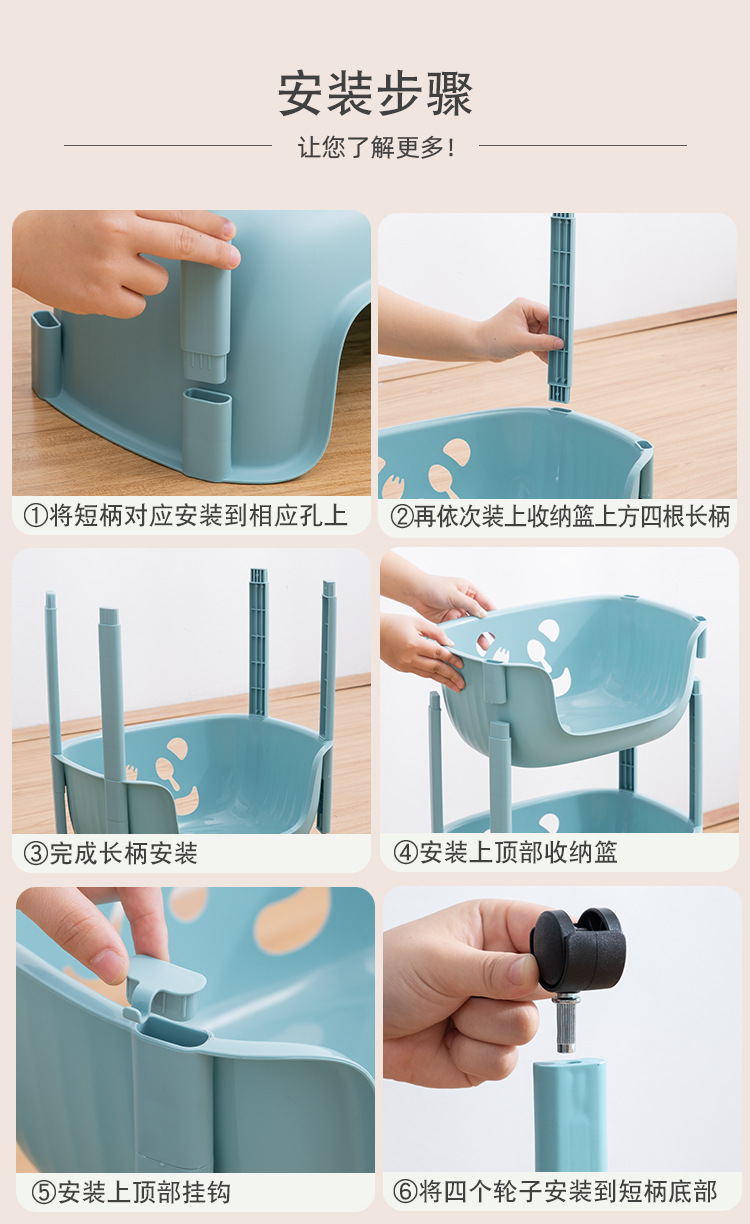 安装步骤

让您了解更多!

①将短柄对应安装到相应孔上

②再依次装上收纳篮上方四根长柄

③完成长柄安装

④安装上顶部收纳篮

⑤安装上顶部挂钩

⑥将四个轮子安装到短柄底部