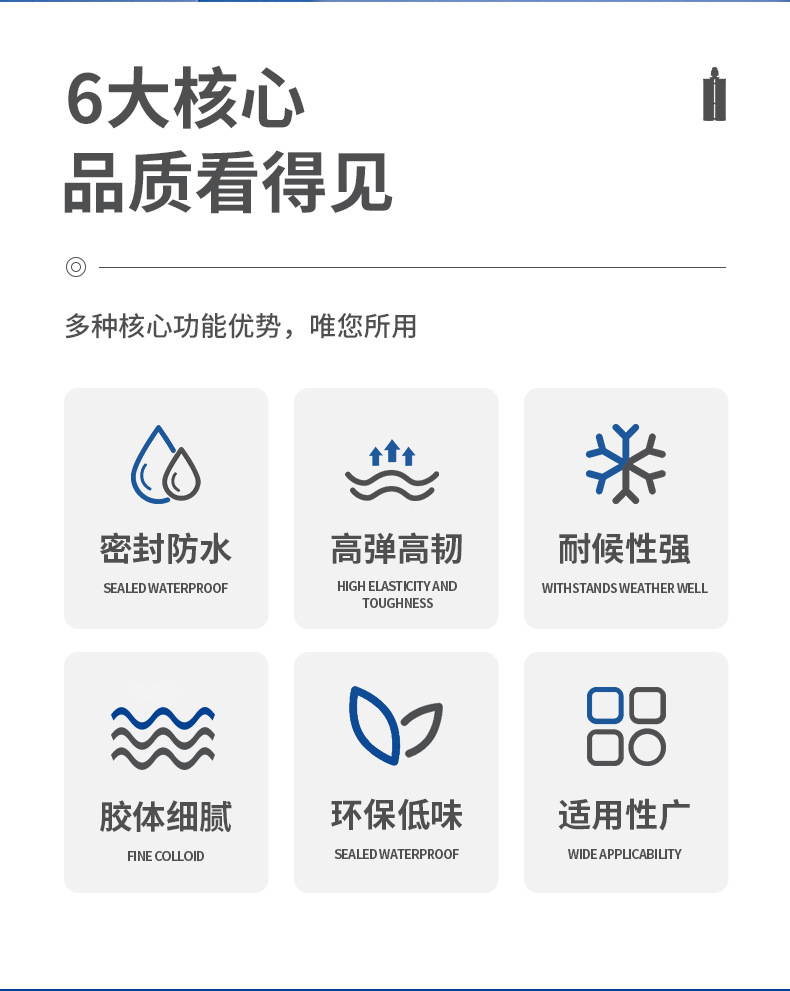 6大核心
品质看得见

多种核心功能优势，唯您所用

密封防水
SEALED WATERPROOF

高弹高韧
HIGH ELASTICITY AND TOUGHNESS

耐候性强
WITHSTANDS WEATHER WELL

胶体细腻
FINE COLLOID

环保低味
SEALED WATERPROOF

适用性广
WIDE APPLICABILITY