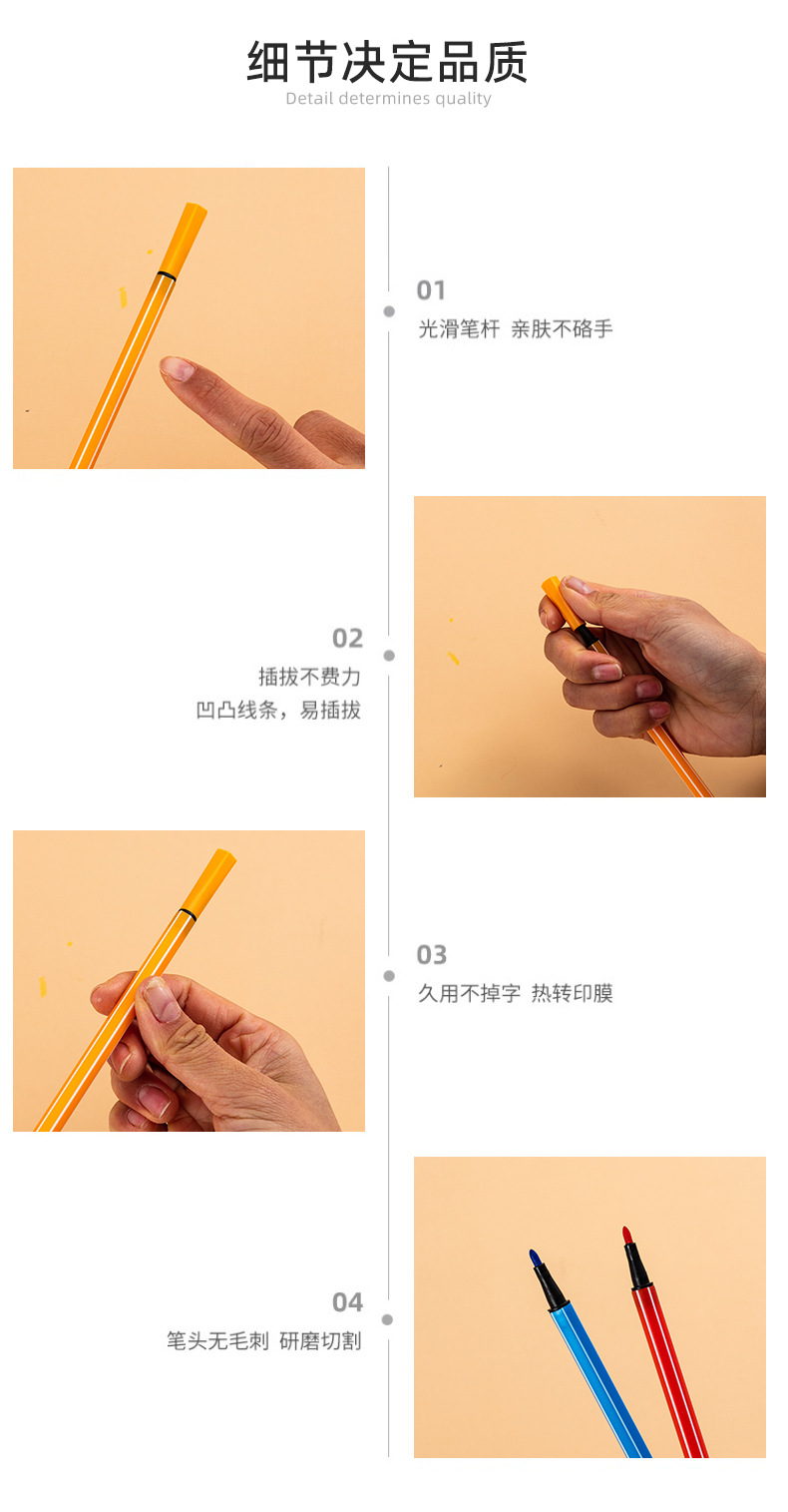 细节决定品质
Detail determines quality

01
光滑笔杆 亲肤不硌手

02
插拔不费力
凹凸线条，易插拔

03
久用不掉字 热转印膜

04
笔头无毛刺 研磨切割