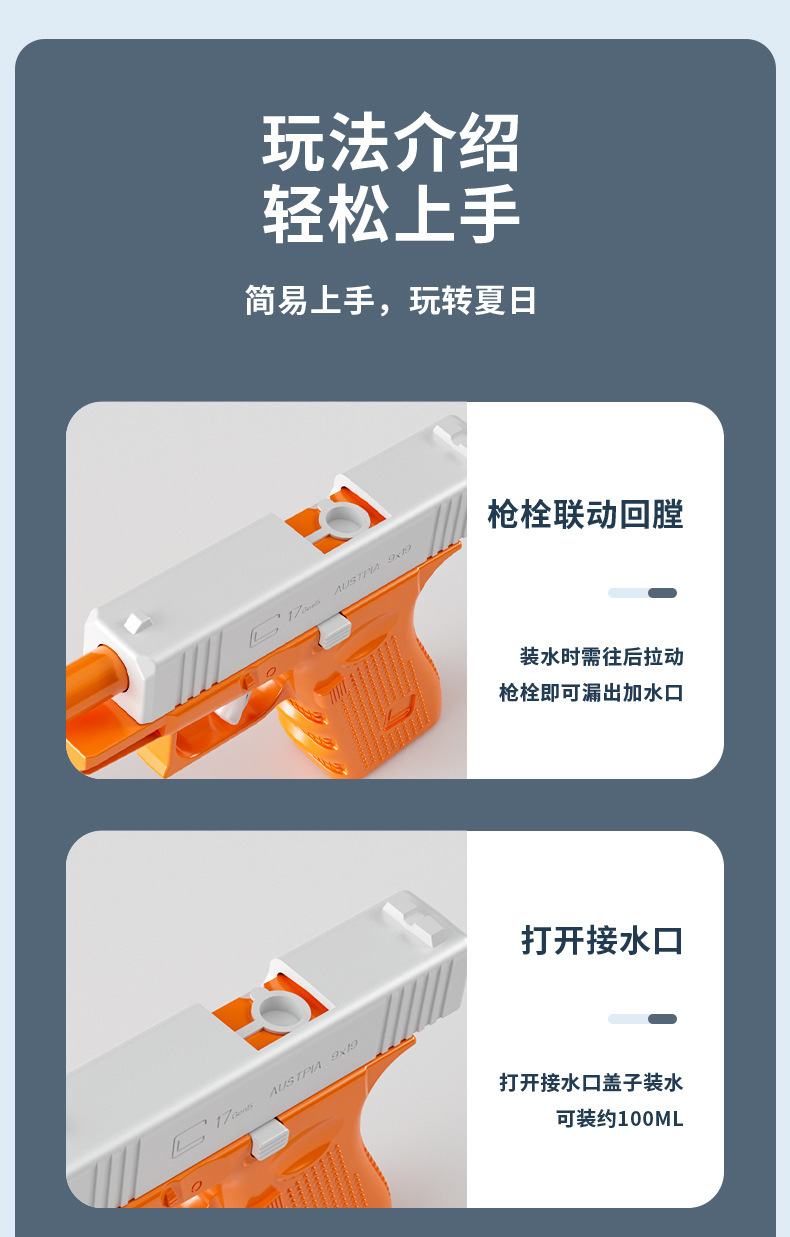 玩法介绍
轻松上手

简易上手，玩转夏日

17 AUSTPIA 9x19

枪栓联动回膛

装水时需往后拉动
枪栓即可漏出加水口

17 AUSTPIA 9x19

打开接水口

打开接水口盖子装水
可装约100ML