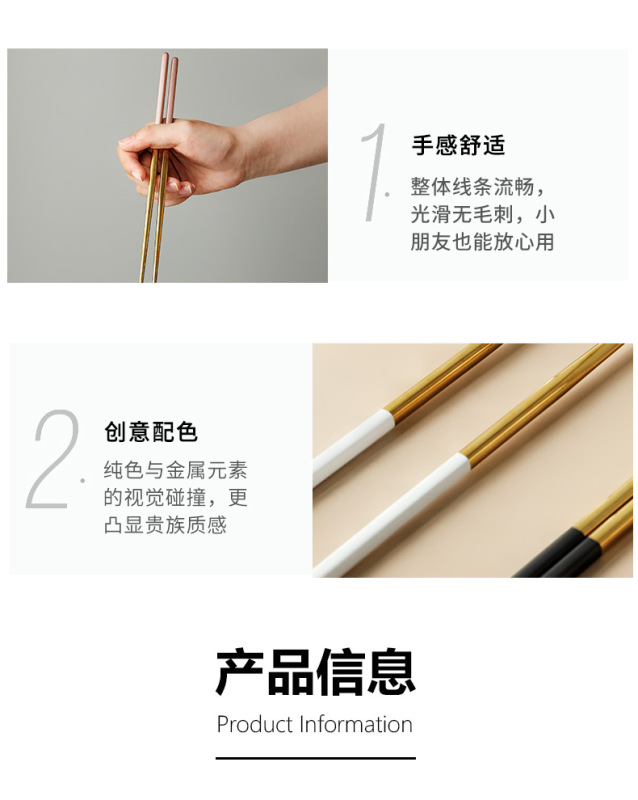 1.
手感舒适
整体线条流畅，光滑无毛刺，小朋友也能放心用

2.
创意配色
纯色与金属元素的视觉碰撞，更凸显贵族质感

产品信息
Product Information