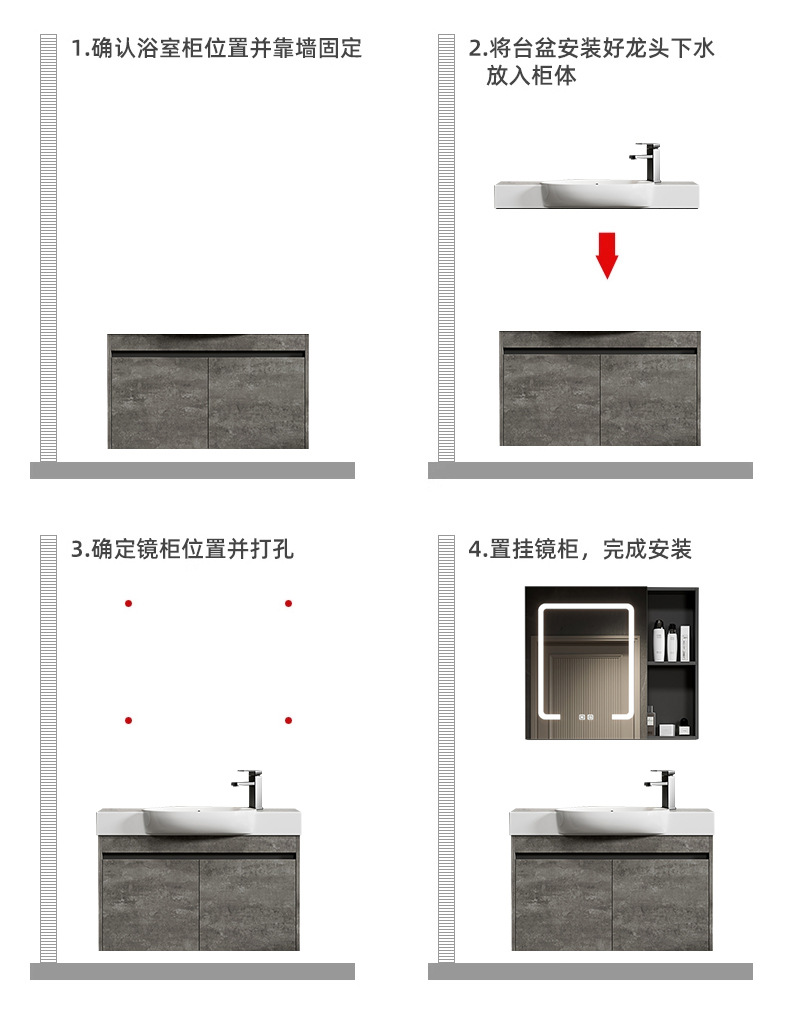 1.确认浴室柜位置并靠墙固定

2.将台盆安装好龙头下水放入柜体

3.确定镜柜位置并打孔

4.置挂镜柜，完成安装