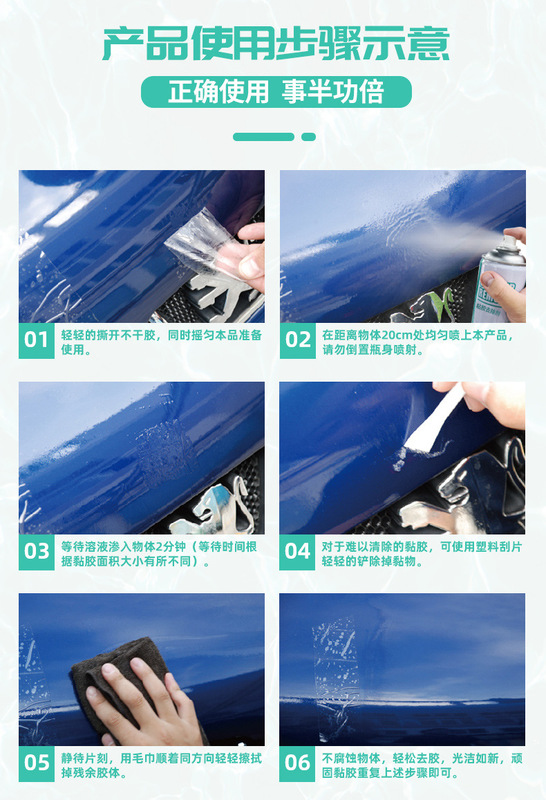 产品使用步骤示意

正确使用 事半功倍

01 轻轻的撕开不干胶，同时摇匀本品准备使用。

02 在距离物体20cm处均匀喷上本产品，请勿倒置瓶身喷射。

03 等待溶液渗入物体2分钟（等待时间根据黏胶面积大小有所不同）。

04 对于难以清除的黏胶，可使用塑料刮片轻轻的铲除掉黏物。

05 静待片刻，用毛巾顺着同方向轻轻擦拭掉残余胶体。

06 不腐蚀物体，轻松去胶，光洁如新，顽固黏胶重复上述步骤即可。