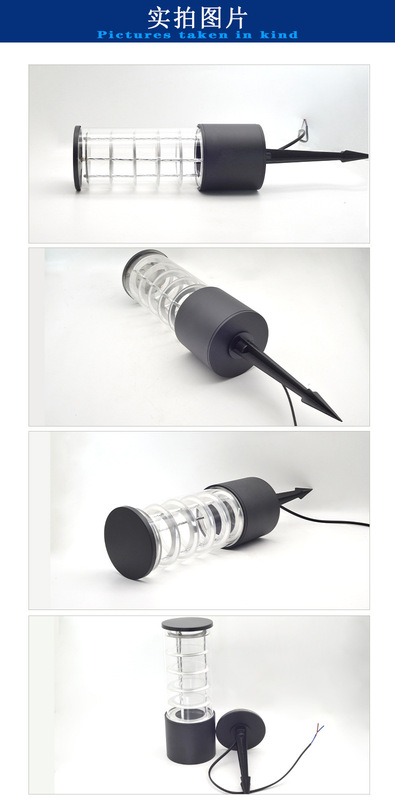 实拍图片
Pictures taken in kind