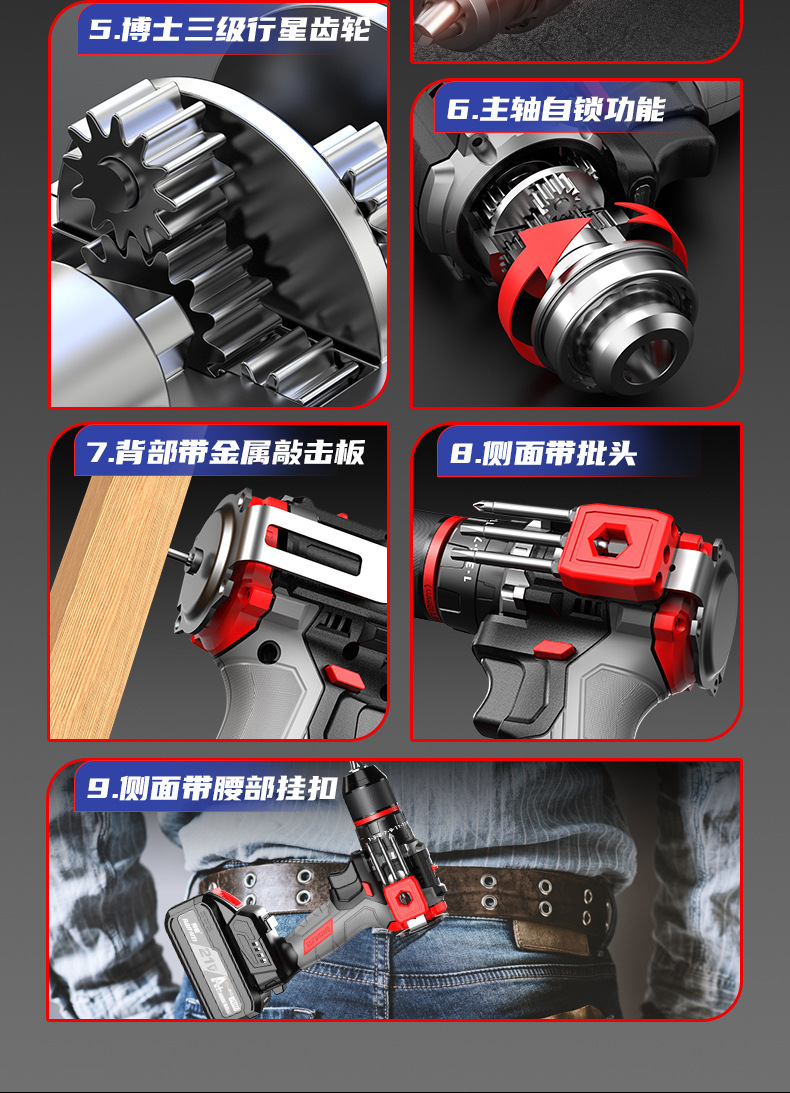 5.博士三级行星齿轮

6.主轴自锁功能

7.背部带金属敲击板

8.侧面带批头

9.侧面带腰部挂扣

21V