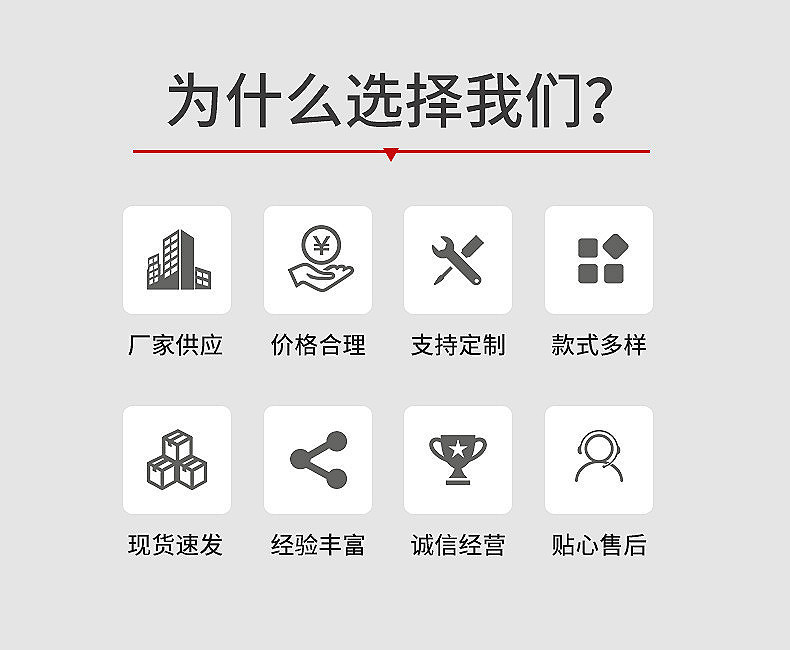 为什么选择我们?

厂家供应

价格合理

支持定制

款式多样

现货速发

经验丰富

诚信经营

贴心售后