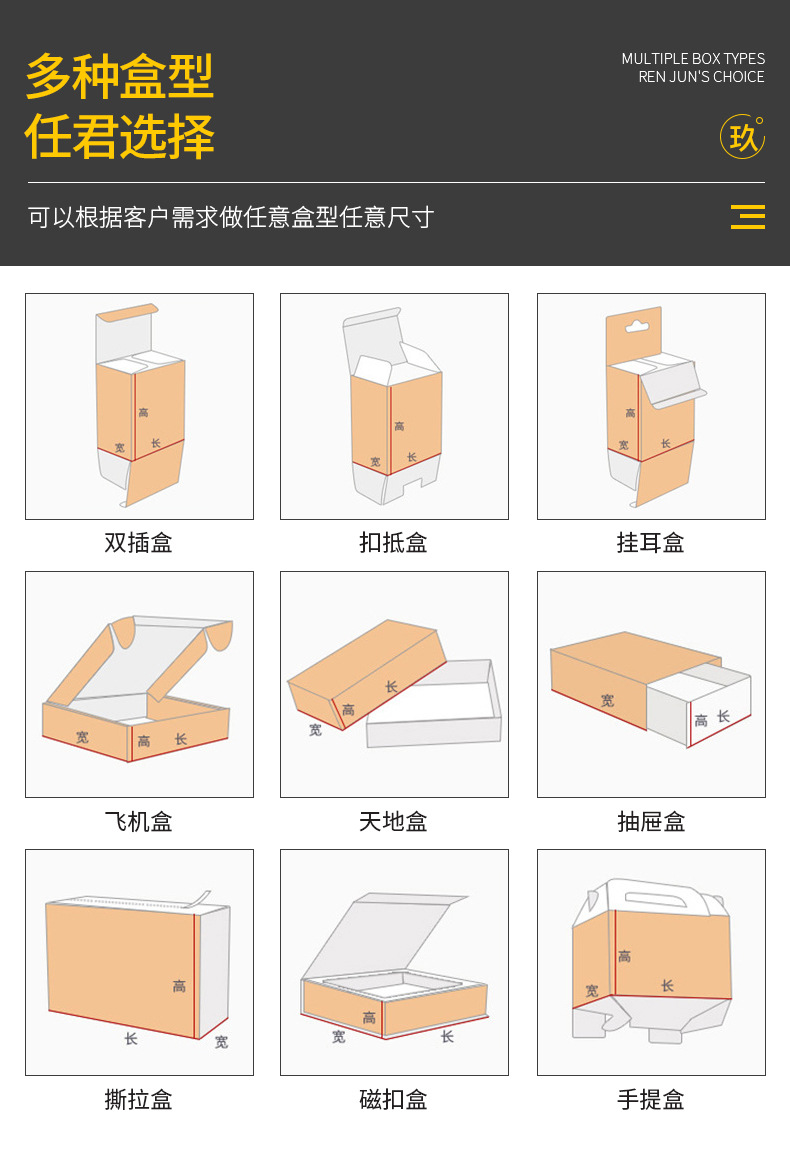 多种盒型
任君选择

MULTIPLE BOX TYPES
REN JUN'S CHOICE

玖

可以根据客户需求做任意盒型任意尺寸

高
宽
长

双插盒

高
宽
长

扣抵盒

高
宽
长

挂耳盒

宽
高
长

飞机盒

长
高
宽

天地盒

宽
高
长

抽屉盒

高
长
宽

撕拉盒

高
宽
长

磁扣盒

高
宽
长

手提盒