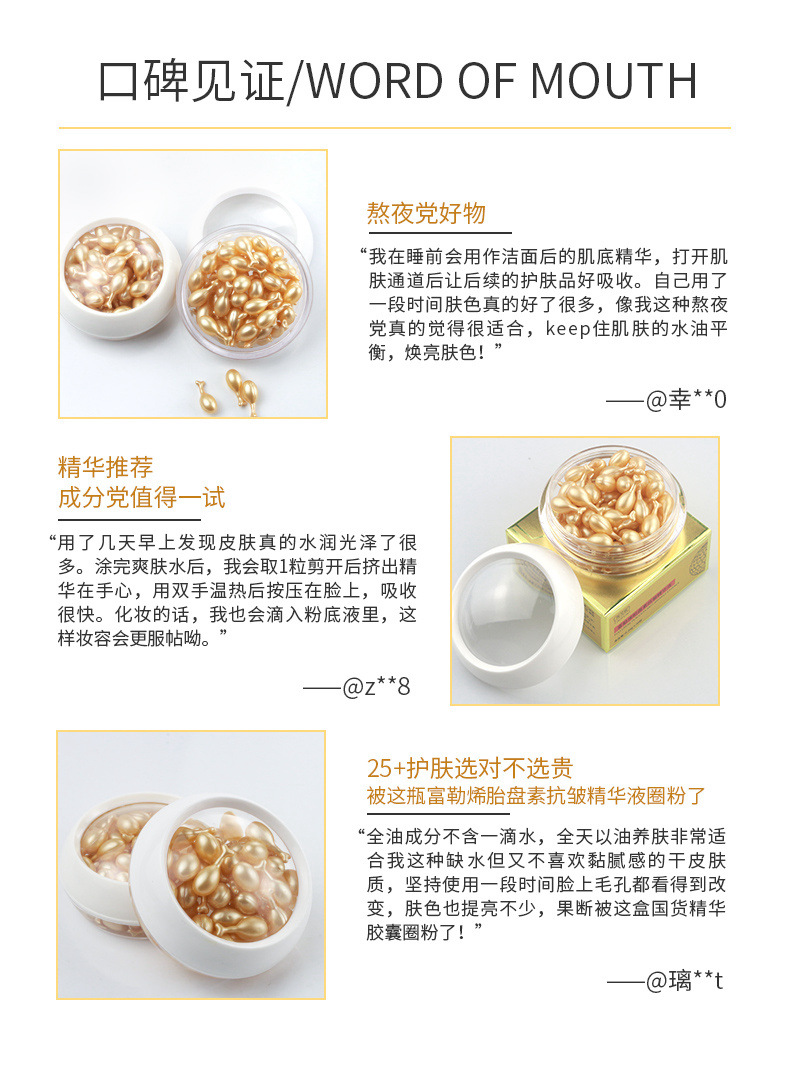 口碑见证/WORD OF MOUTH

熬夜党好物

“我在睡前会用作洁面后的肌底精华，打开肌肤通道后让后续的护肤品好吸收。自己用了一段时间肤色真的好了很多，像我这种熬夜党真的觉得很适合，keep住肌肤的水油平衡，焕亮肤色！”

——@幸**0

精华推荐
成分党值得一试

“用了几天早上发现皮肤真的水润光泽了很多。涂完爽肤水后，我会取1粒剪开后挤出精华在手心，用双手温热后按压在脸上，吸收很快。化妆的话，我也会滴入粉底液里，这样妆容会更服帖呦。”

——@z**8

25+护肤选对不选贵
被这瓶富勒烯胎盘素抗皱精华液圈粉了

“全油成分不含一滴水，全天以油养肤非常适合我这种缺水但又不喜欢黏腻感的干皮肤质，坚持使用一段时间脸上毛孔都看得到改变，肤色也提亮不少，果断被这盒国货精华胶囊圈粉了！”

——@璃**t