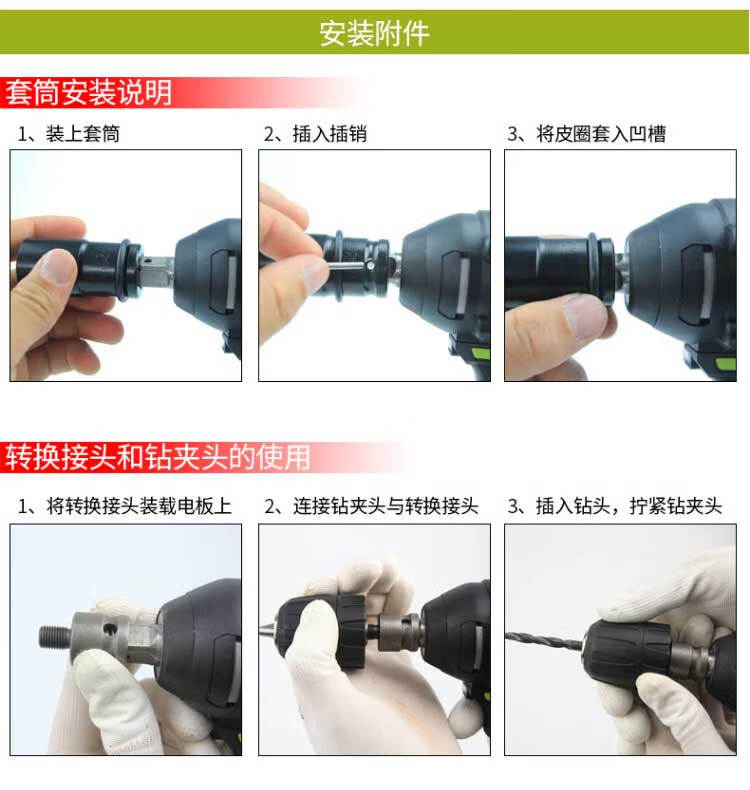 安装附件

套筒安装说明

1、装上套筒

2、插入插销

3、将皮圈套入凹槽

转换接头和钻夹头的使用

1、将转换接头装载电板上

2、连接钻夹头与转换接头

3、插入钻头，拧紧钻夹头