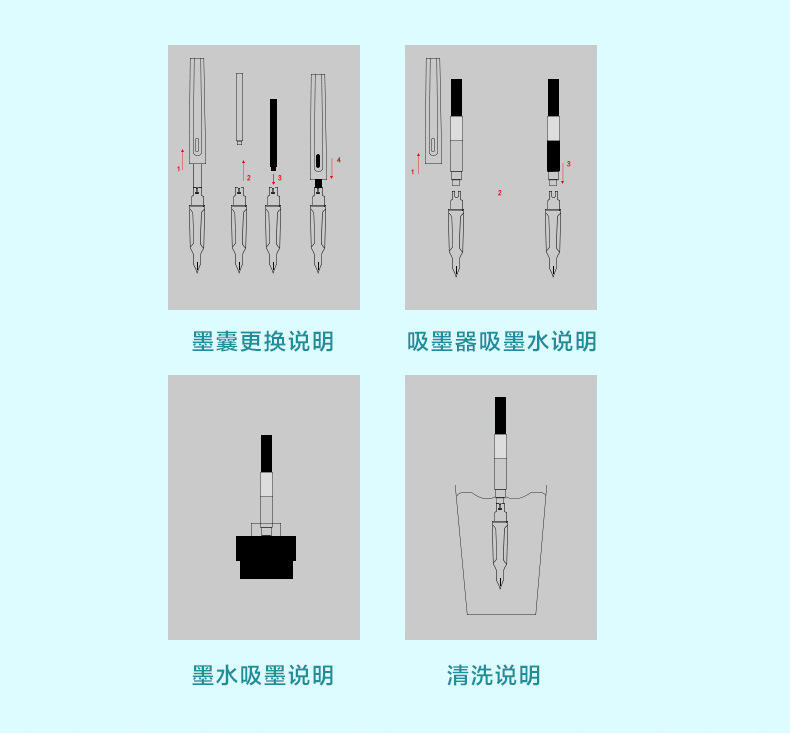 1
2
3
4

墨囊更换说明

1
2
3

吸墨器吸墨水说明

墨水吸墨说明

清洗说明