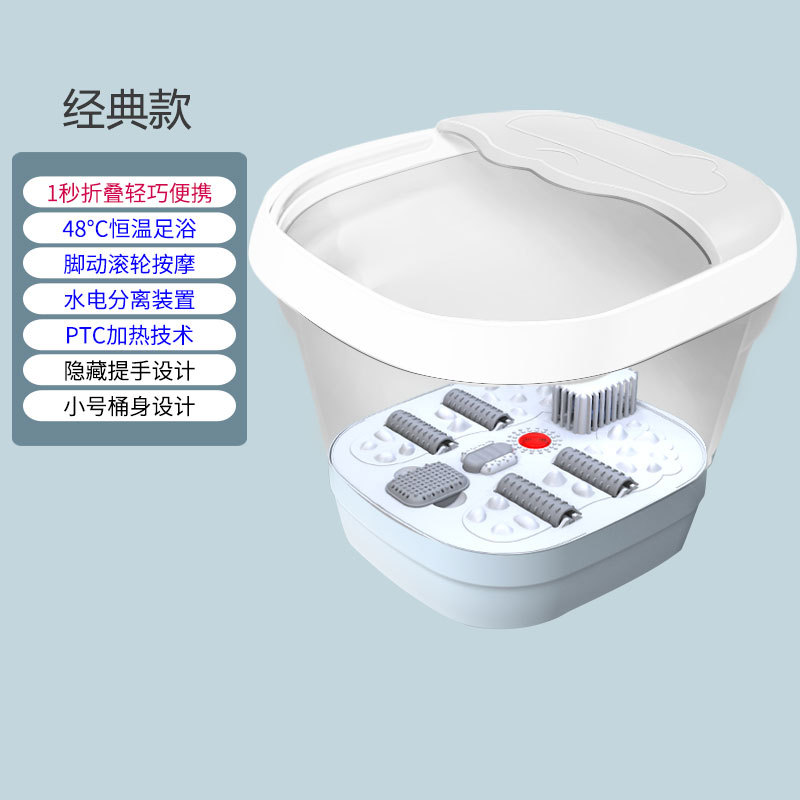 经典款

1秒折叠轻巧便携

48°C恒温足浴

脚动滚轮按摩

水电分离装置

PTC加热技术

隐藏提手设计

小号桶身设计