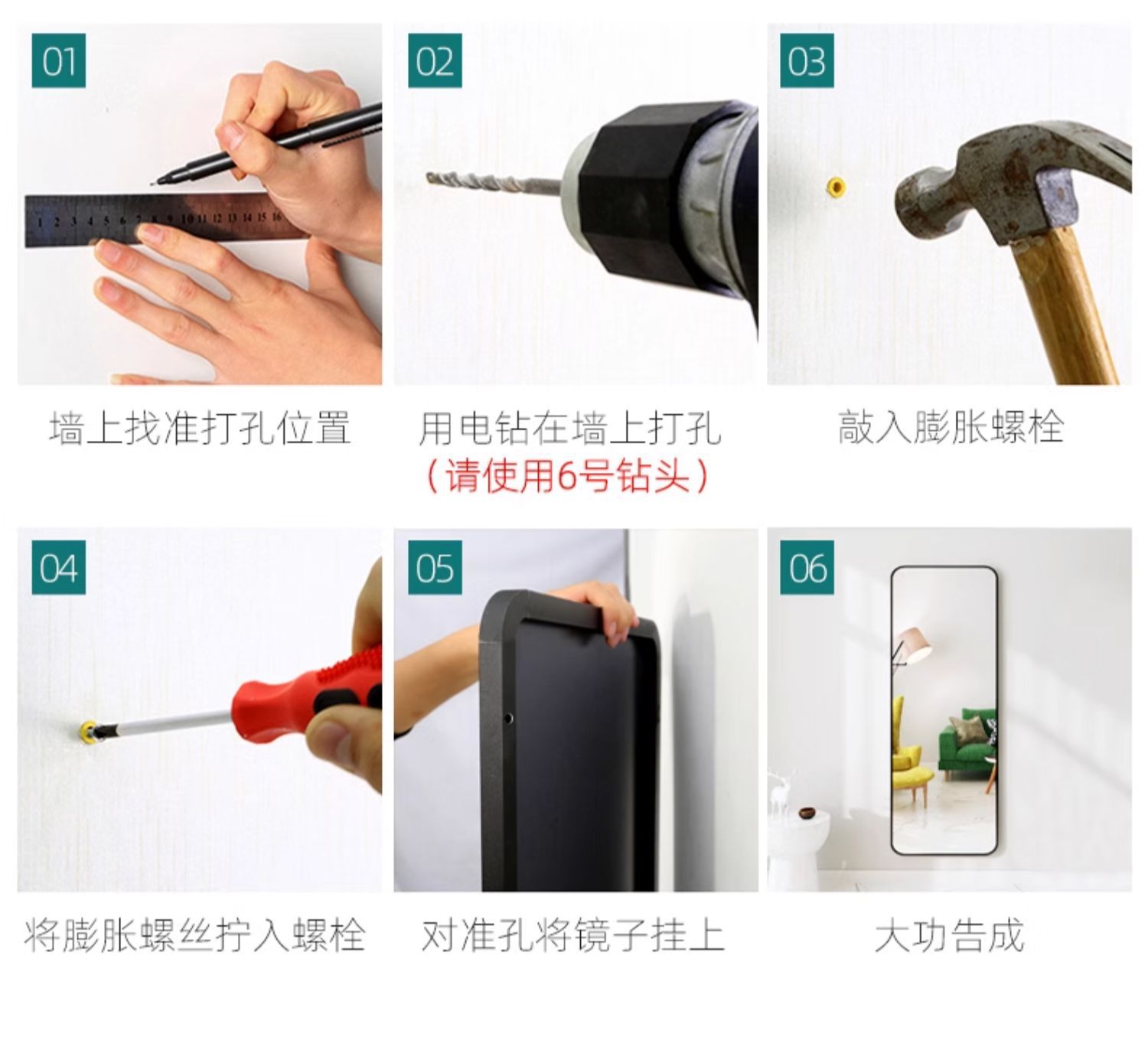 01

1 2 3 4 5 6 7 8 9 10 11 12 13 14 15 16

墙上找准打孔位置

02

用电钻在墙上打孔
（请使用6号钻头）

03

敲入膨胀螺栓

04

将膨胀螺丝拧入螺栓

05

对准孔将镜子挂上

06

大功告成