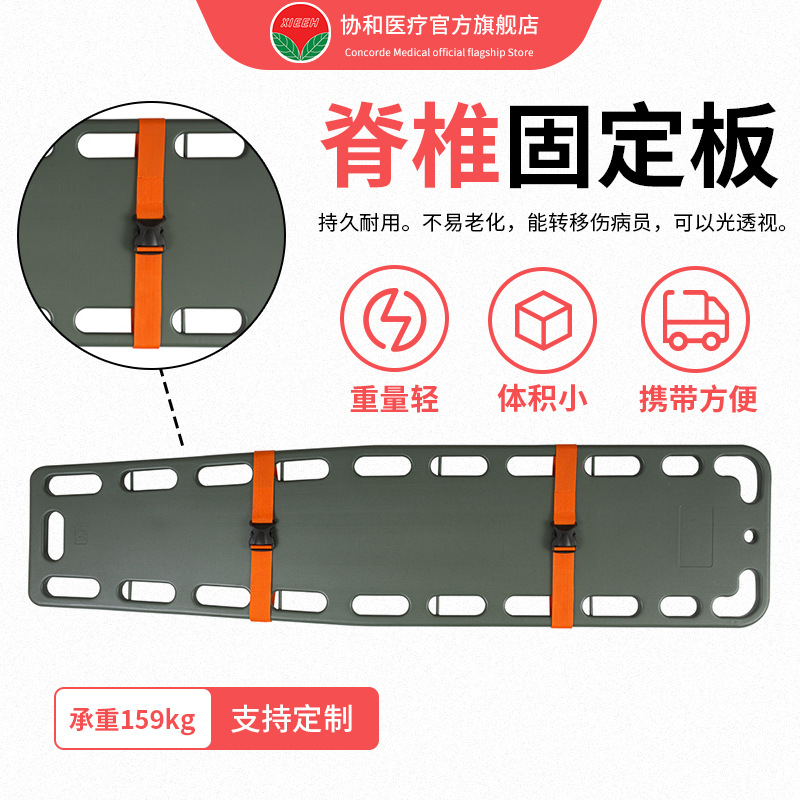 XIEEH 协和医疗官方旗舰店
Concorde Medical official flagship Store

脊椎固定板

持久耐用。不易老化，能转移伤病员，可以光透视。

重量轻

体积小

携带方便

承重159kg

支持定制