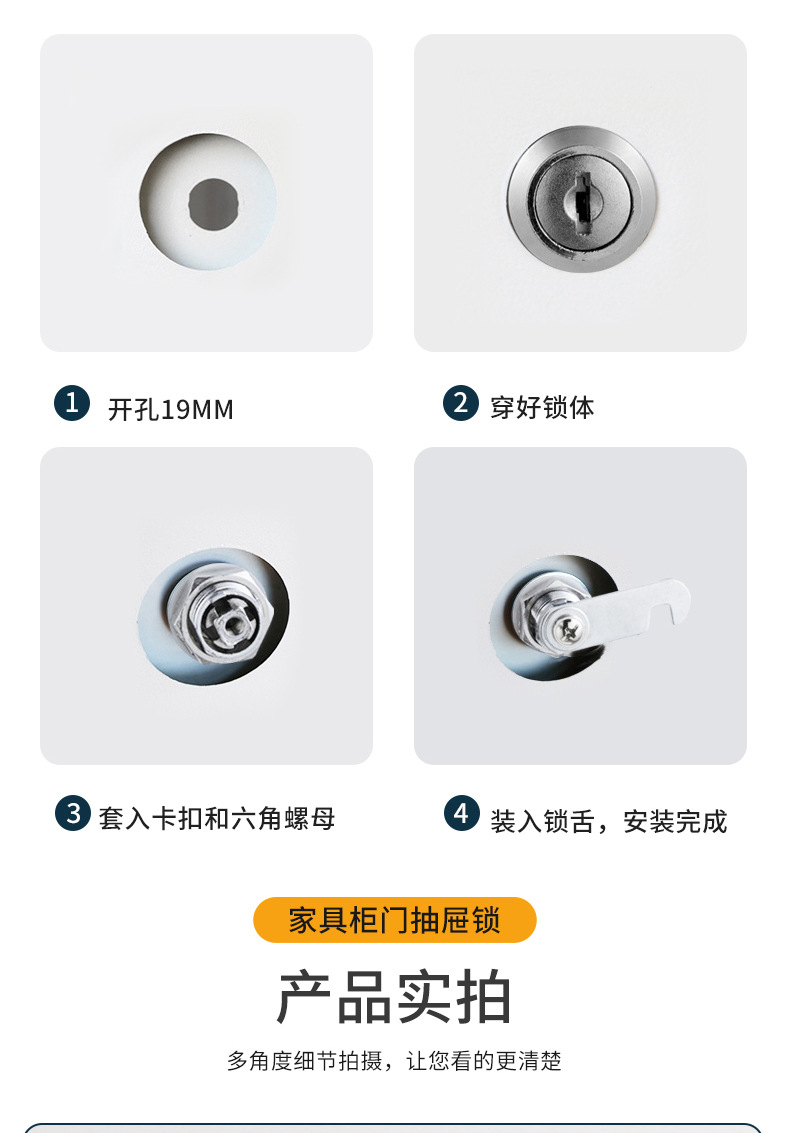 1 开孔19MM

2 穿好锁体

3 套入卡扣和六角螺母

4 装入锁舌，安装完成

家具柜门抽屉锁

产品实拍

多角度细节拍摄，让您看的更清楚