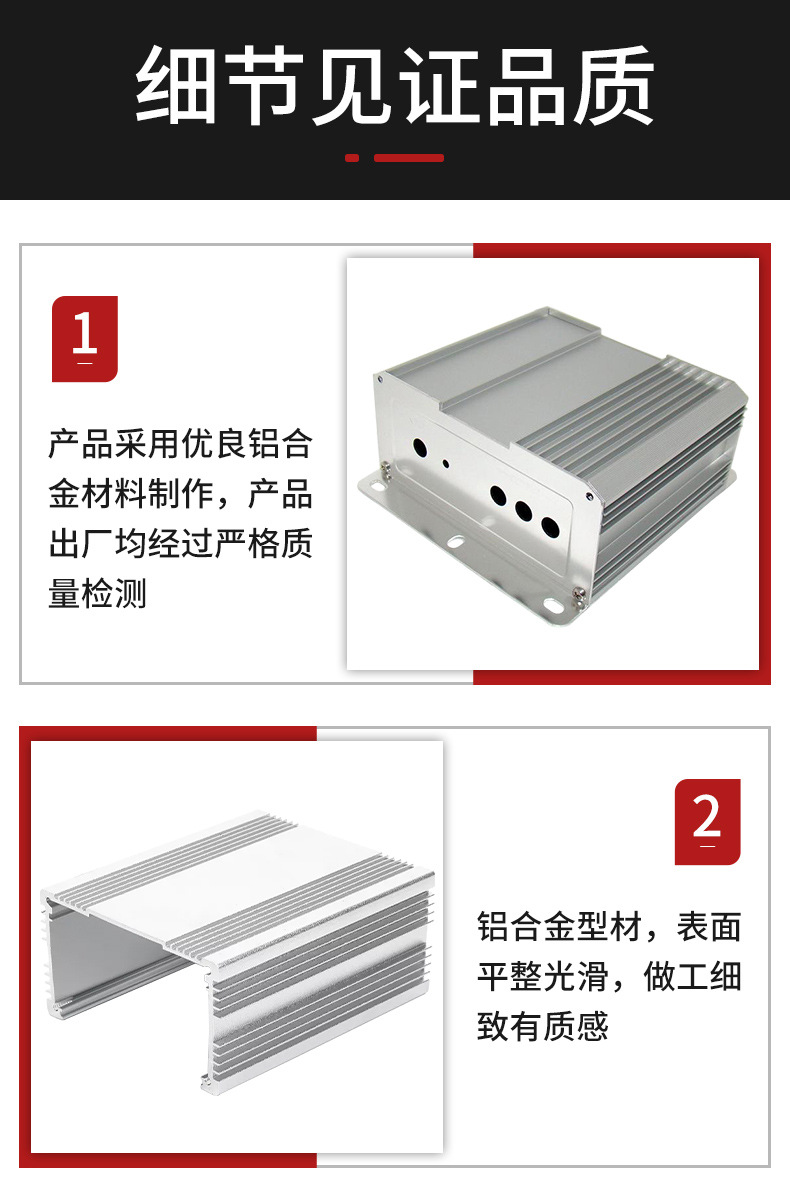 细节见证品质

1

产品采用优良铝合金材料制作，产品出厂均经过严格质量检测

2

铝合金型材，表面平整光滑，做工细致有质感