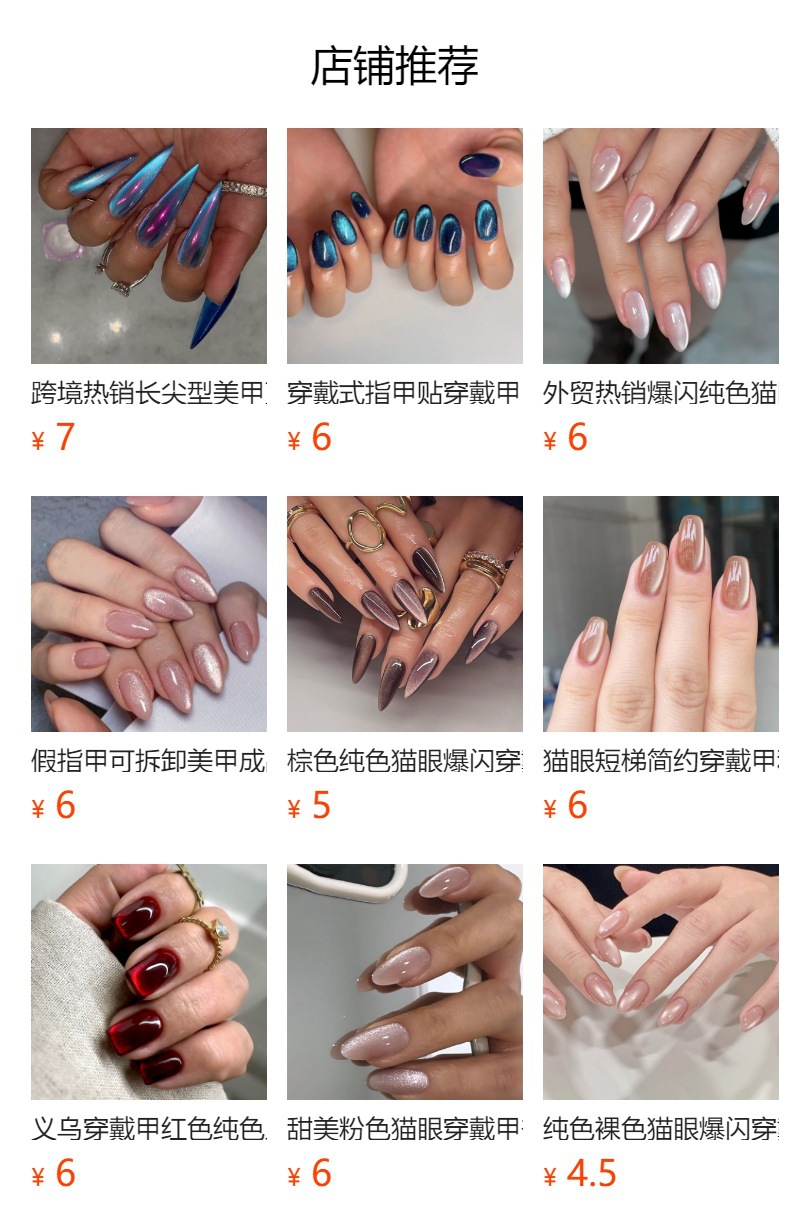 店铺推荐

跨境热销长尖型美甲
¥ 7

穿戴式指甲贴穿戴甲
¥ 6

外贸热销爆闪纯色猫
¥ 6

假指甲可拆卸美甲成
¥ 6

棕色纯色猫眼爆闪穿
¥ 5

猫眼短梯简约穿戴甲
¥ 6

义乌穿戴甲红色纯色
¥ 6

甜美粉色猫眼穿戴甲
¥ 6

纯色裸色猫眼爆闪穿
¥ 4.5