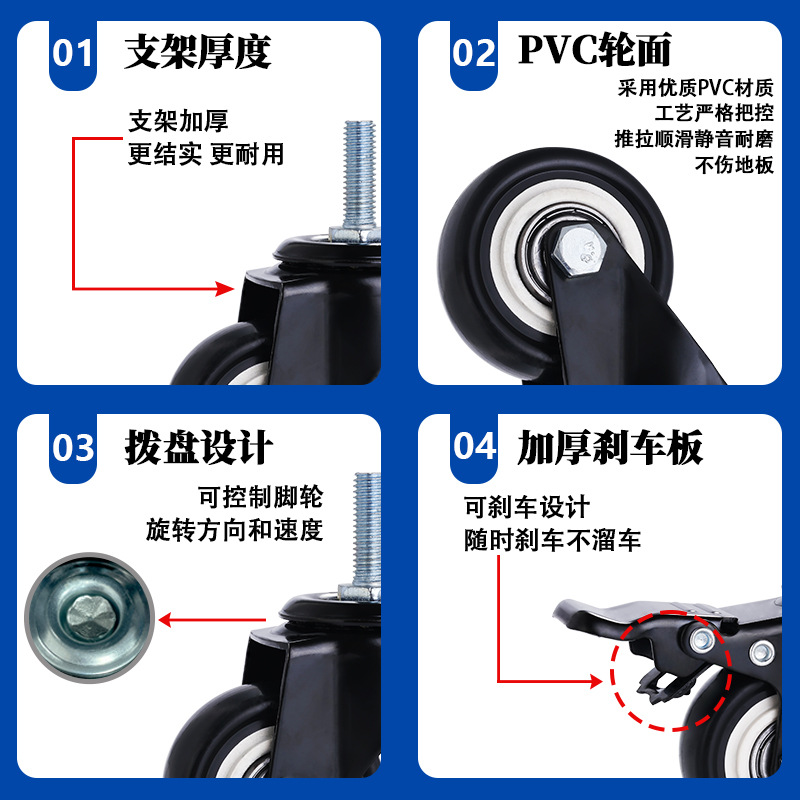 01 支架厚度

支架加厚
更结实 更耐用

02 PVC轮面

采用优质PVC材质
工艺严格把控
推拉顺滑静音耐磨
不伤地板

03 拨盘设计

可控制脚轮
旋转方向和速度

04 加厚刹车板

可刹车设计
随时刹车不溜车