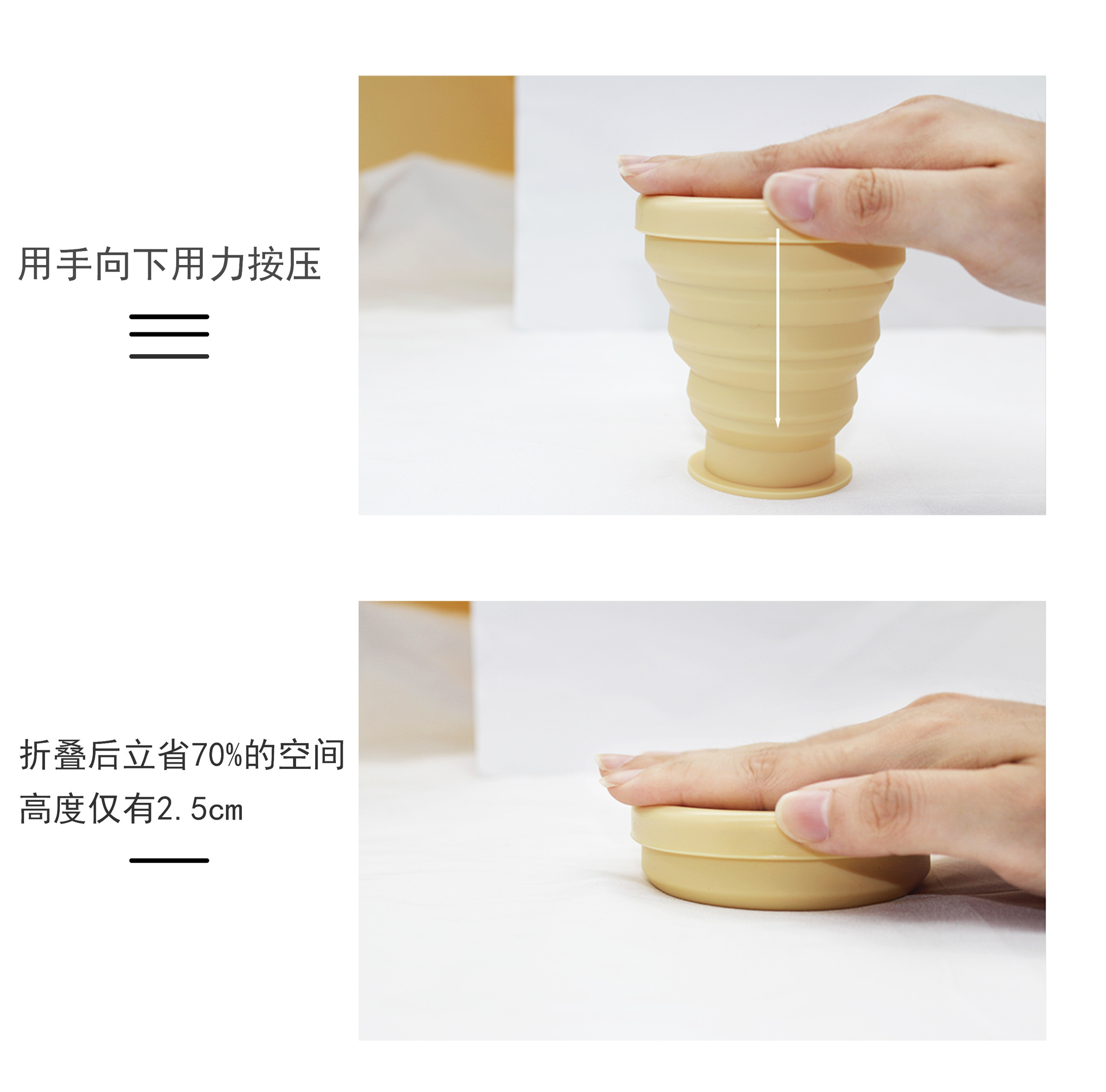 用手向下用力按压

折叠后立省70%的空间
高度仅有2.5cm