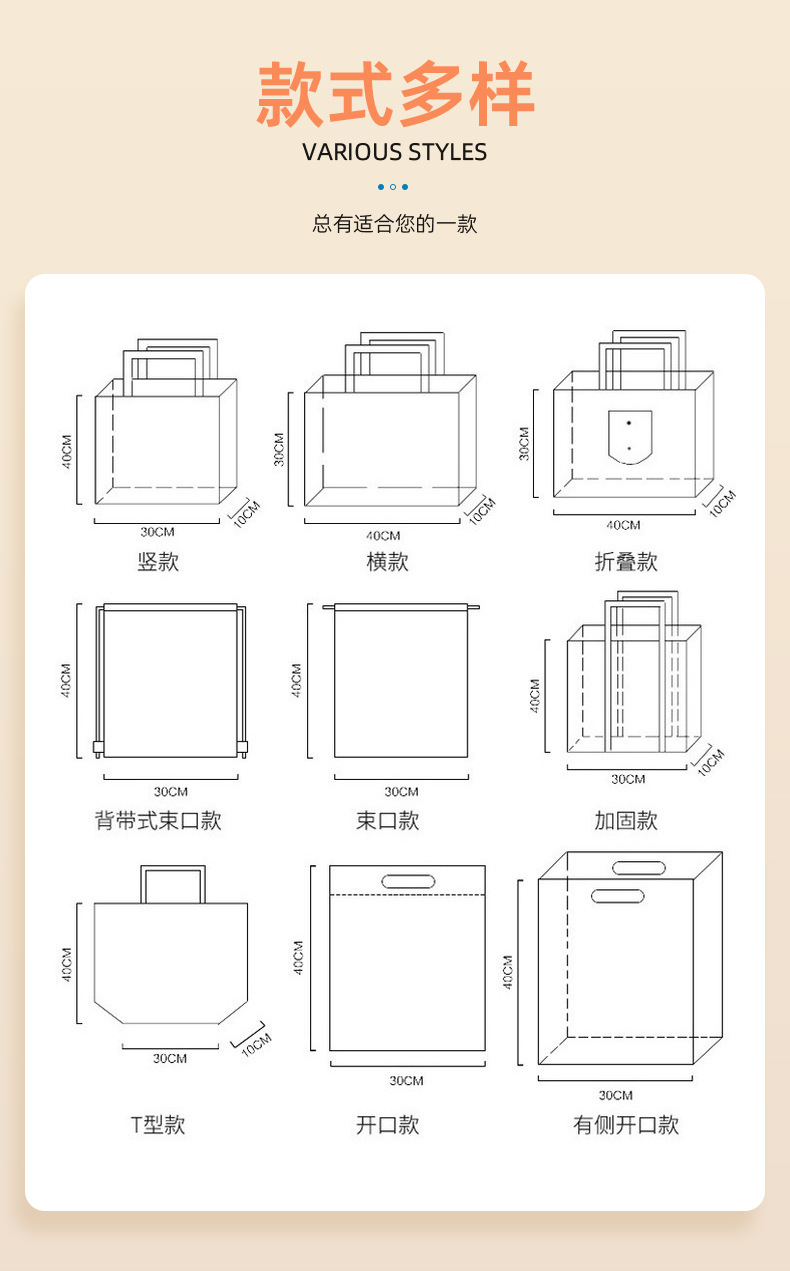 款式多样
VARIOUS STYLES

总有适合您的一款

40CM
30CM
10CM
竖款

30CM
40CM
10CM
横款

30CM
40CM
10CM
折叠款

40CM
30CM
背带式束口款

40CM
30CM
束口款

40CM
30CM
10CM
加固款

40CM
30CM
10CM
T型款

40CM
30CM
开口款

40CM
30CM
有侧开口款