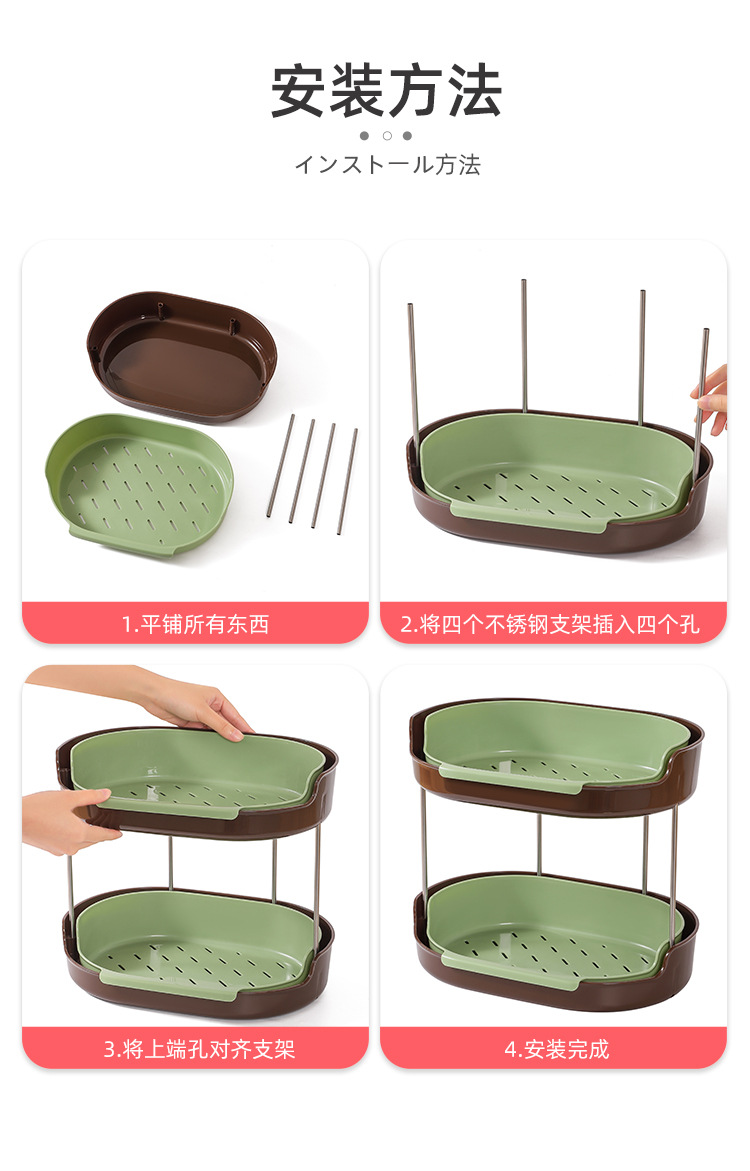 安装方法

インストール方法

1.平铺所有东西

2.将四个不锈钢支架插入四个孔

3.将上端孔对齐支架

4.安装完成