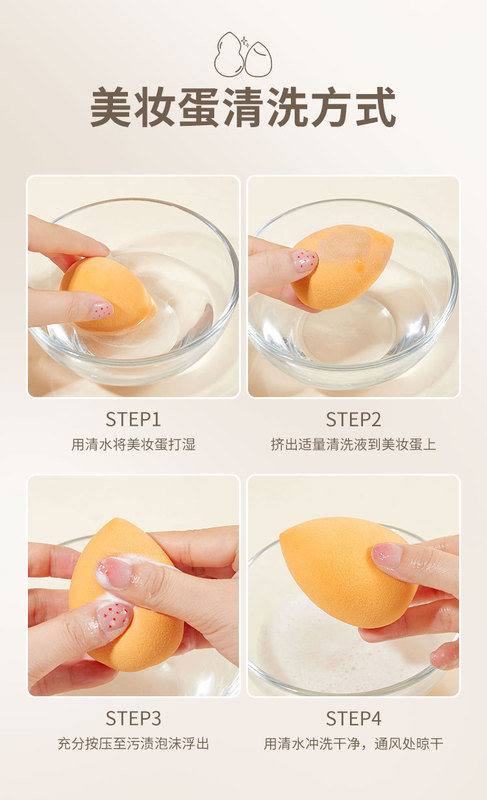 美妆蛋清洗方式

STEP1
用清水将美妆蛋打湿

STEP2
挤出适量清洗液到美妆蛋上

STEP3
充分按压至污渍泡沫浮出

STEP4
用清水冲洗干净，通风处晾干