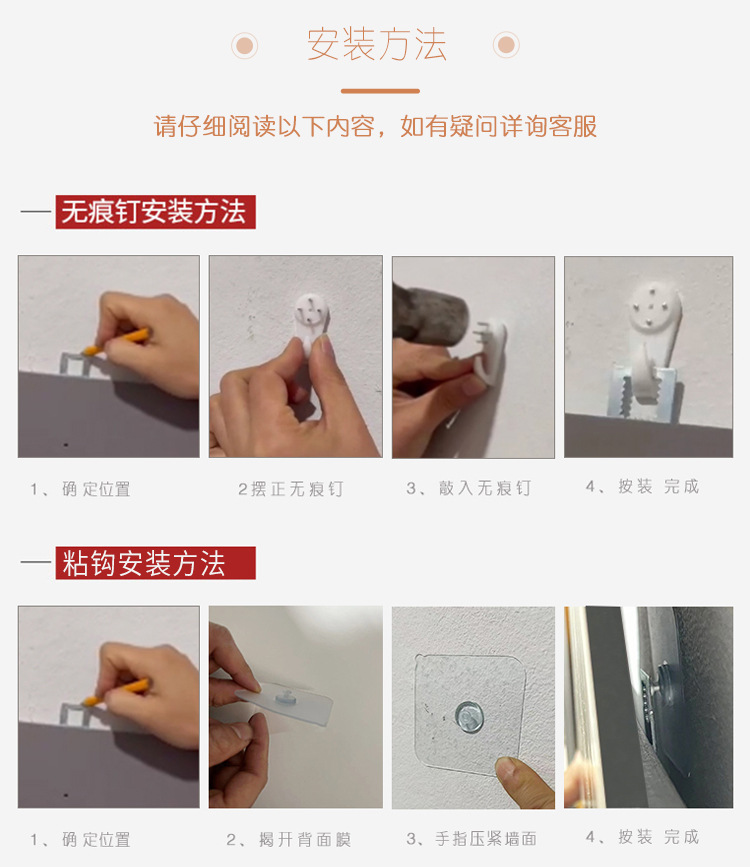 安装方法

请仔细阅读以下内容，如有疑问详询客服

无痕钉安装方法

1、确定位置

2摆正无痕钉

3、敲入无痕钉

4、按装 完成

粘钩安装方法

1、确定位置

2、揭开背面膜

3、手指压紧墙面

4、按装 完成