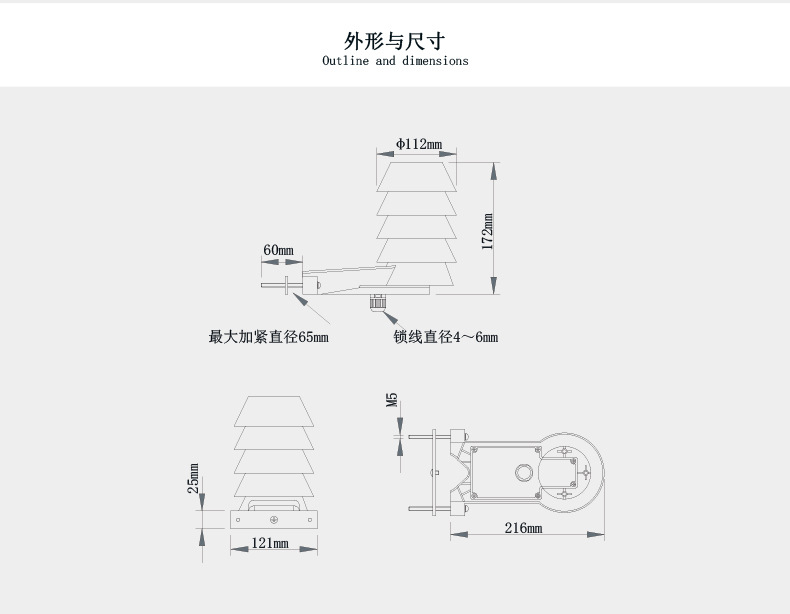 外形与尺寸
Outline and dimensions

Φ112mm
172mm
60mm
最大加紧直径65mm
锁线直径4～6mm

25mm
121mm
M5
216mm