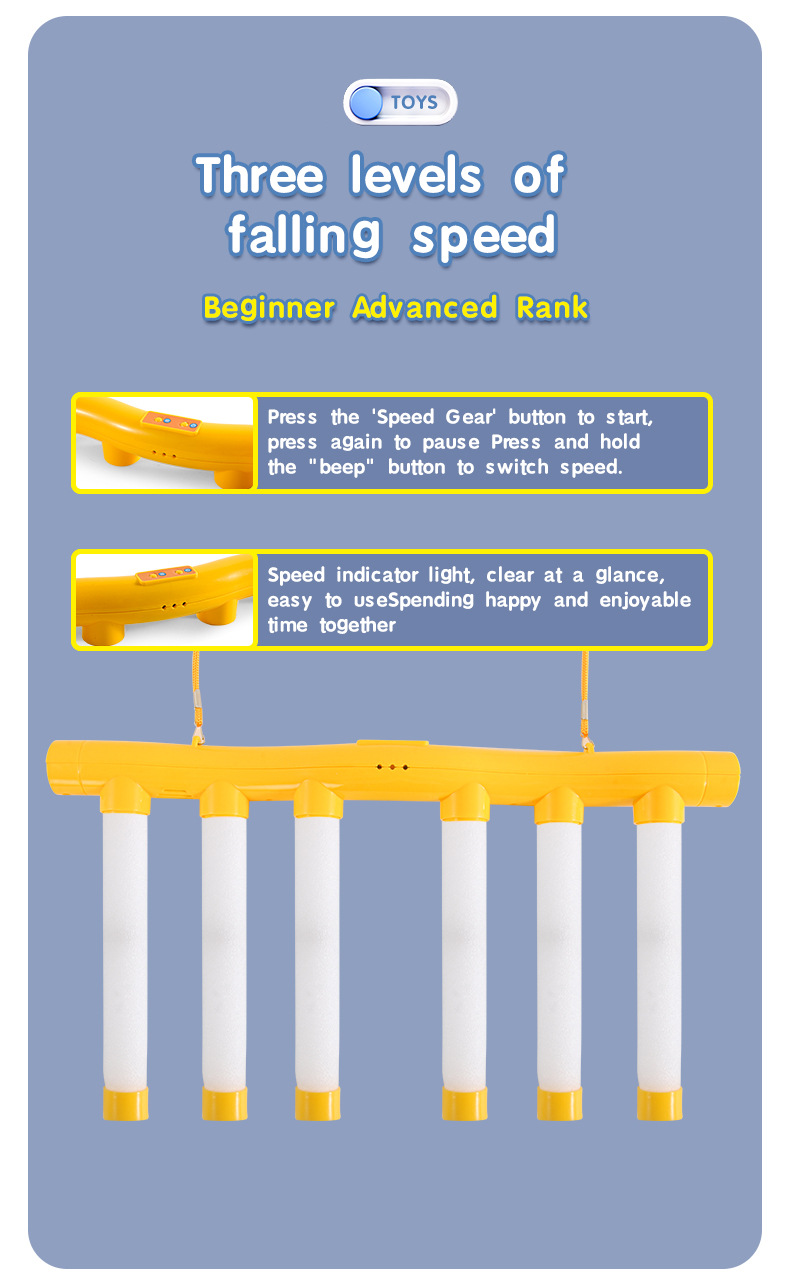 TOYS

Three levels of falling speed

Beginner Advanced Rank

Press the 'Speed Gear' button to start, press again to pause Press and hold the "beep" button to switch speed.

Speed indicator light, clear at a glance, easy to useSpending happy and enjoyable time together