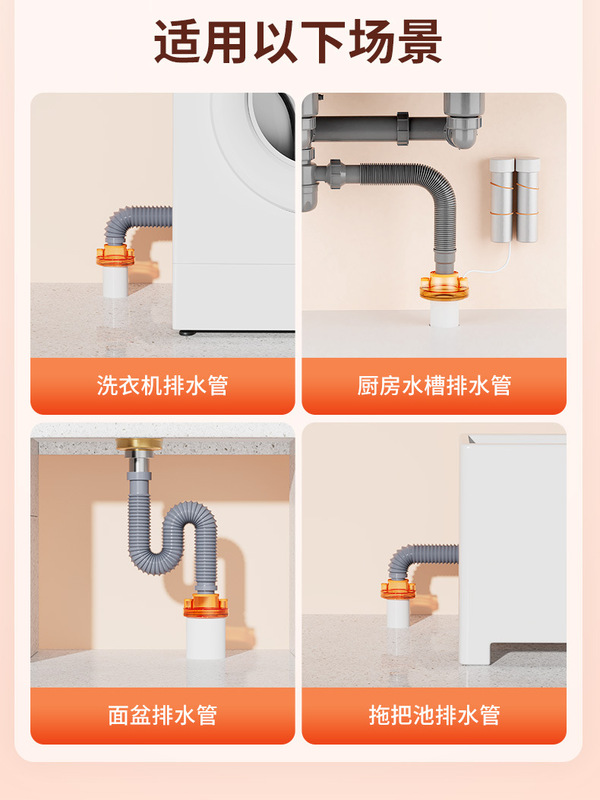 适用以下场景

洗衣机排水管

厨房水槽排水管

面盆排水管

拖把池排水管