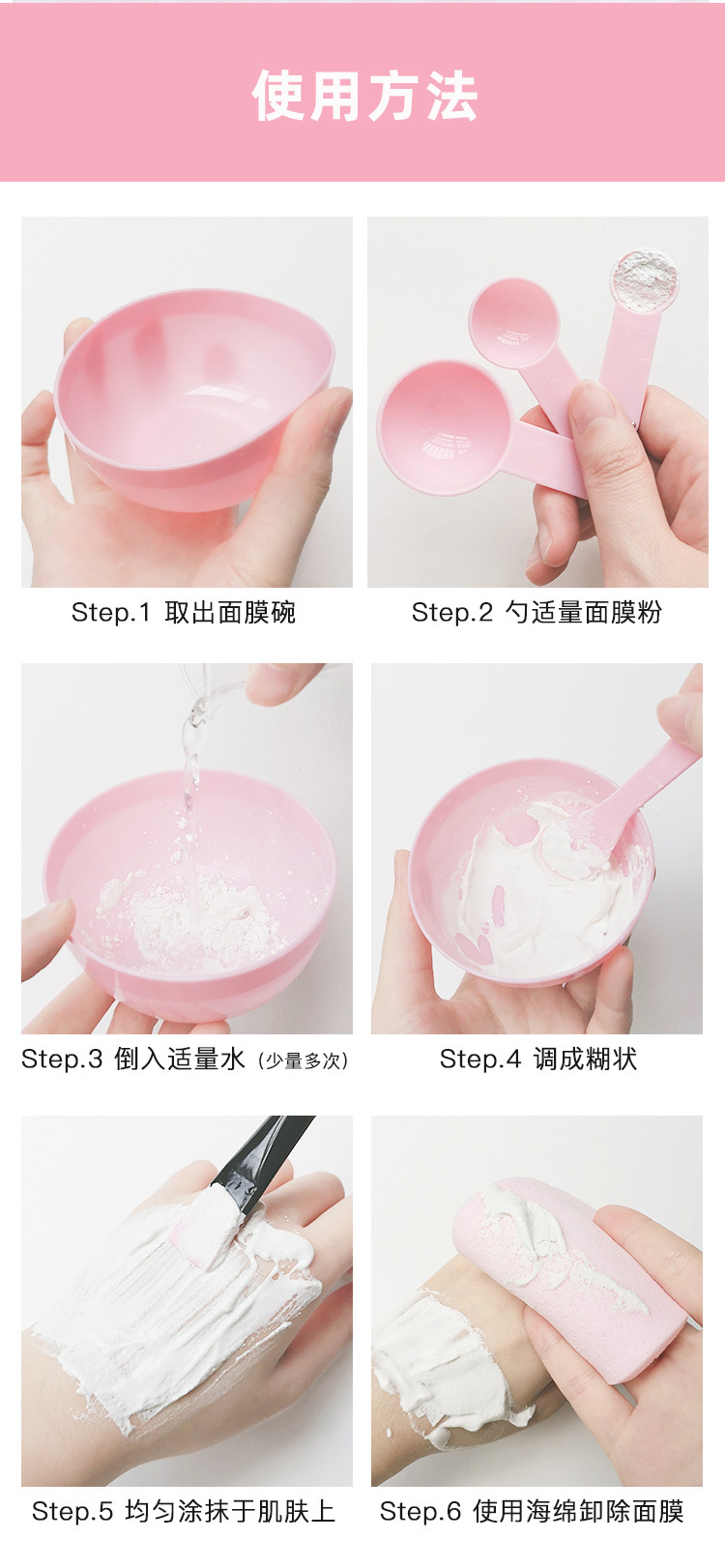 使用方法

Step.1 取出面膜碗

Step.2 勺适量面膜粉

Step.3 倒入适量水（少量多次）

Step.4 调成糊状

Step.5 均匀涂抹于肌肤上

Step.6 使用海绵卸除面膜