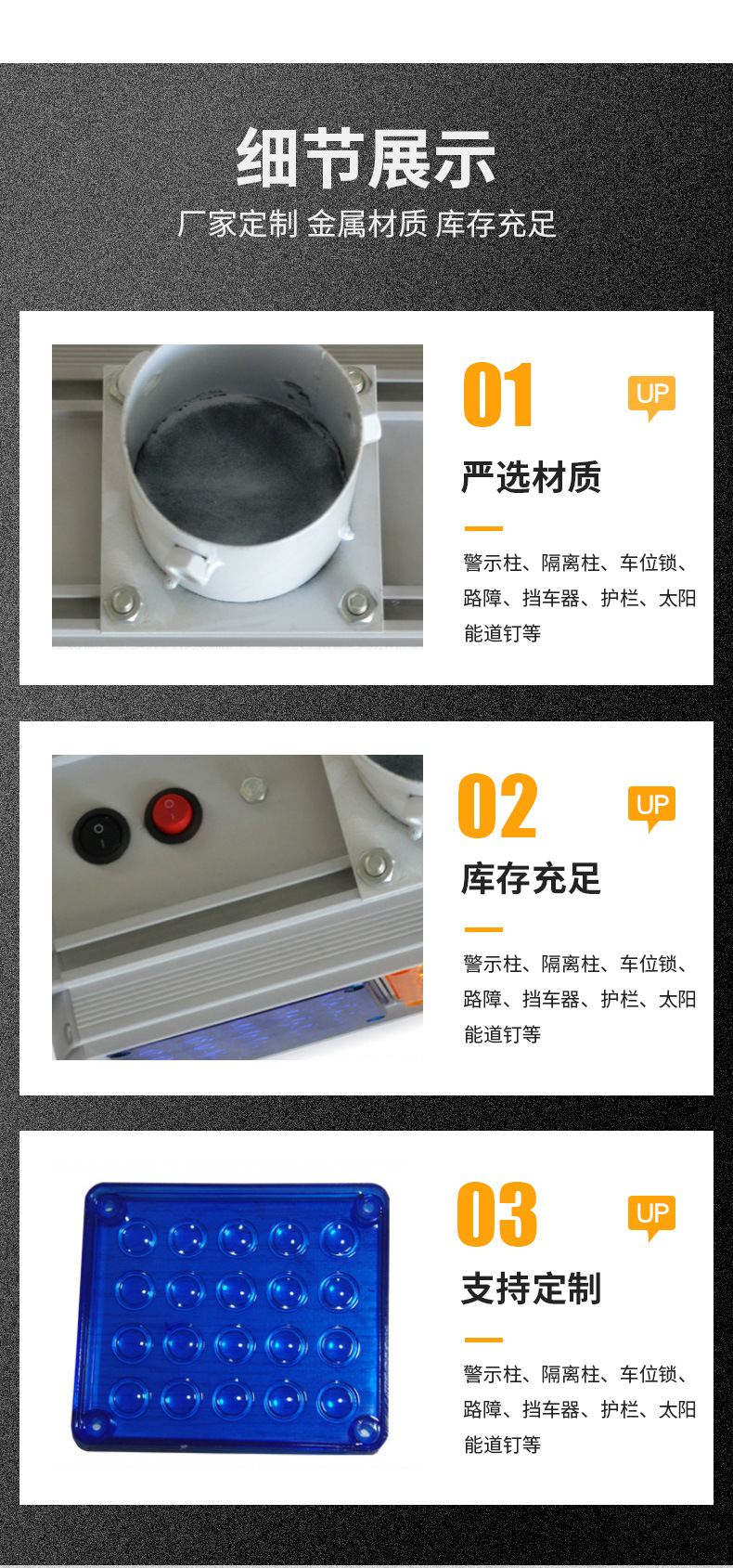 细节展示

厂家定制 金属材质 库存充足

01

UP

严选材质

警示柱、隔离柱、车位锁、路障、挡车器、护栏、太阳能道钉等

02

UP

库存充足

警示柱、隔离柱、车位锁、路障、挡车器、护栏、太阳能道钉等

03

UP

支持定制

警示柱、隔离柱、车位锁、路障、挡车器、护栏、太阳能道钉等