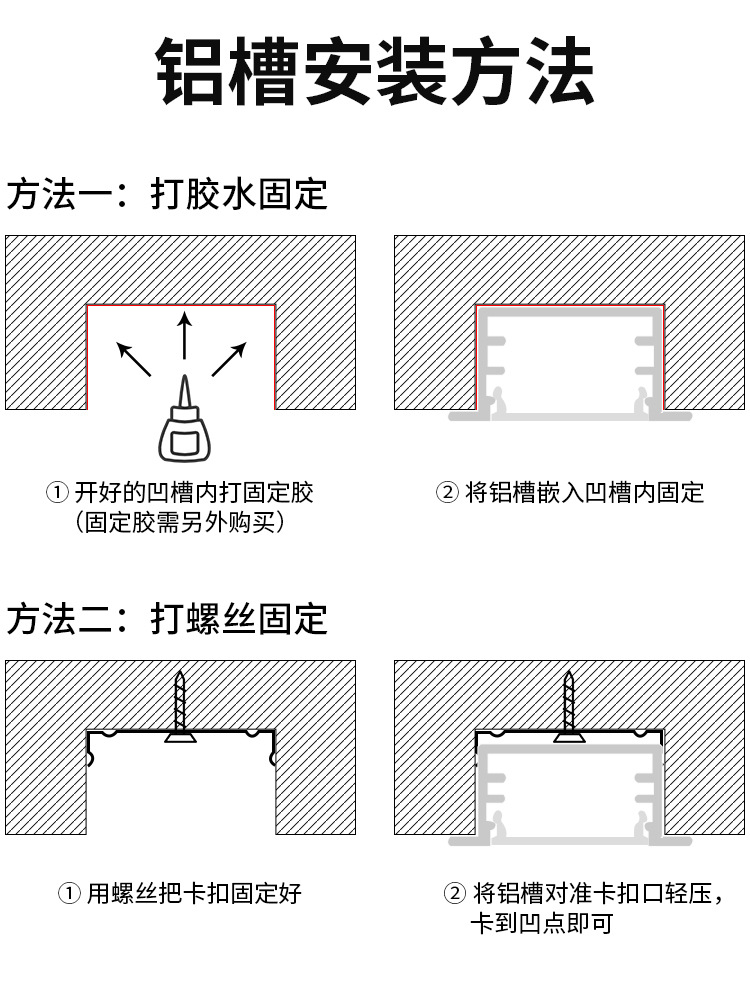 铝槽安装方法

方法一：打胶水固定

① 开好的凹槽内打固定胶（固定胶需另外购买）

② 将铝槽嵌入凹槽内固定

方法二：打螺丝固定

① 用螺丝把卡扣固定好

② 将铝槽对准卡扣口轻压，卡到凹点即可