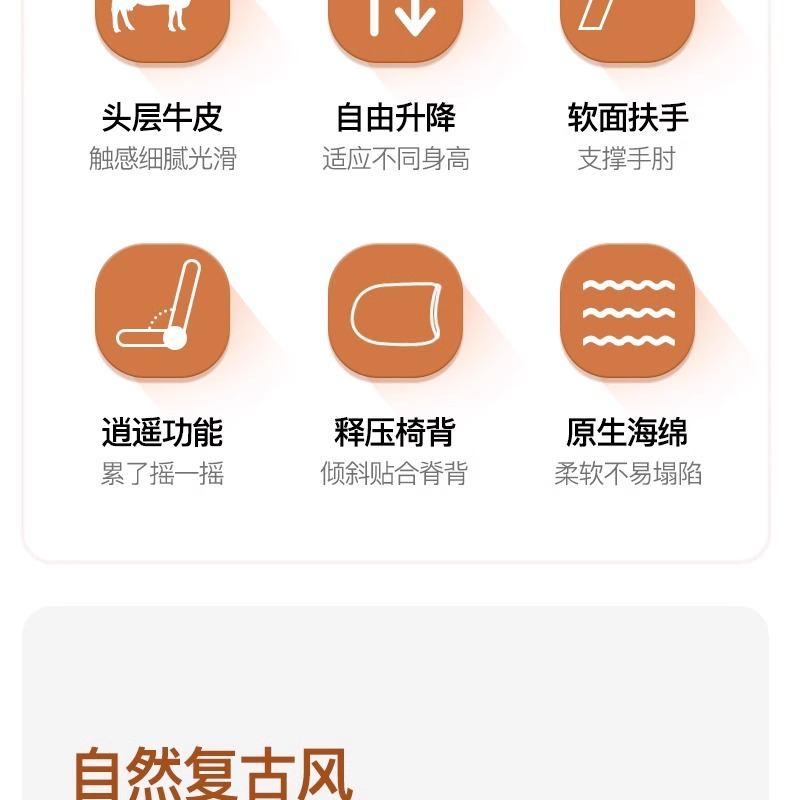 头层牛皮
触感细腻光滑

自由升降
适应不同身高

软面扶手
支撑手肘

逍遥功能
累了摇一摇

释压椅背
倾斜贴合脊背

原生海绵
柔软不易塌陷

自然复古风