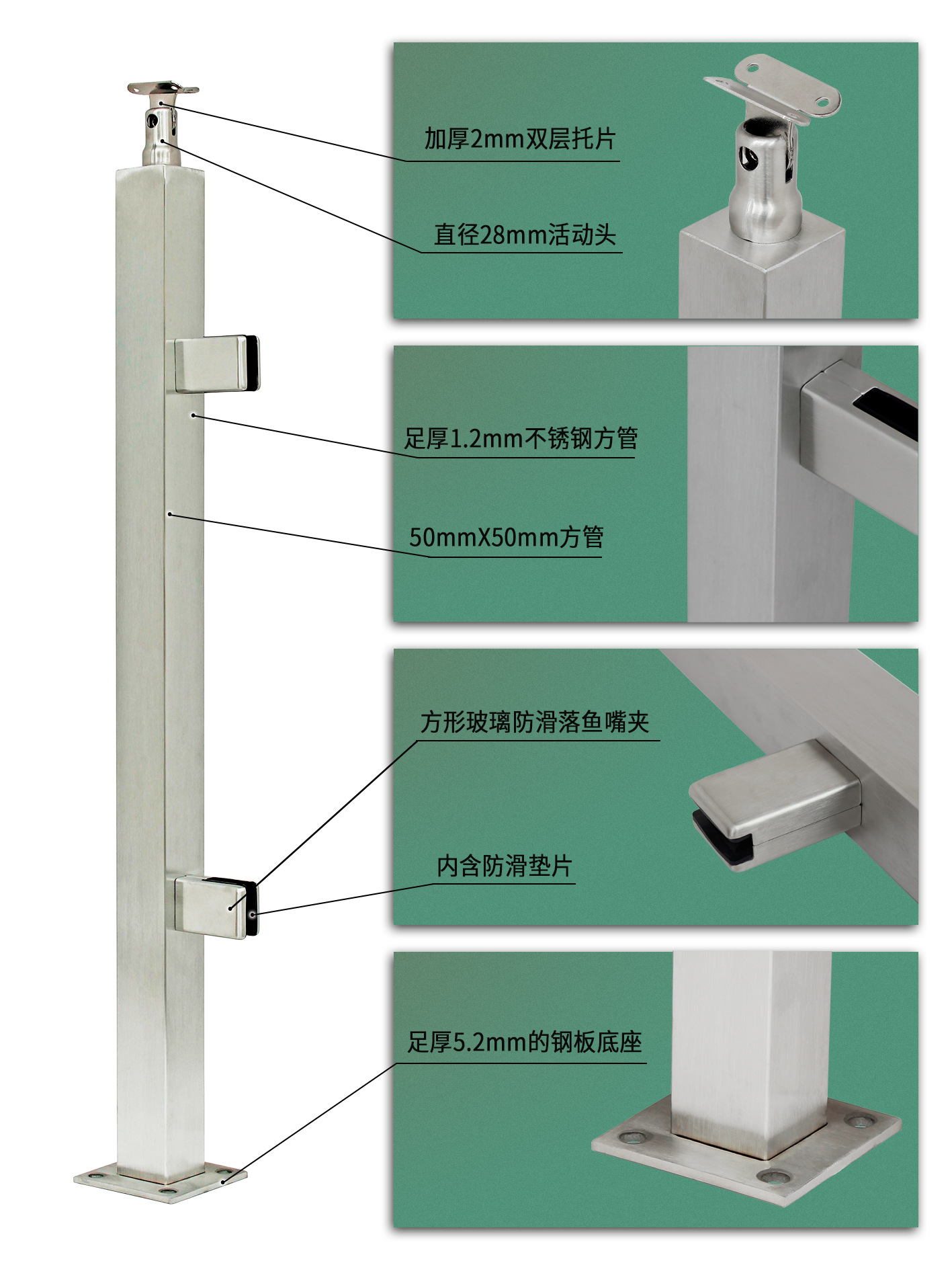 加厚2mm双层托片

直径28mm活动头

足厚1.2mm不锈钢方管

50mmX50mm方管

方形玻璃防滑落鱼嘴夹

内含防滑垫片

足厚5.2mm的钢板底座