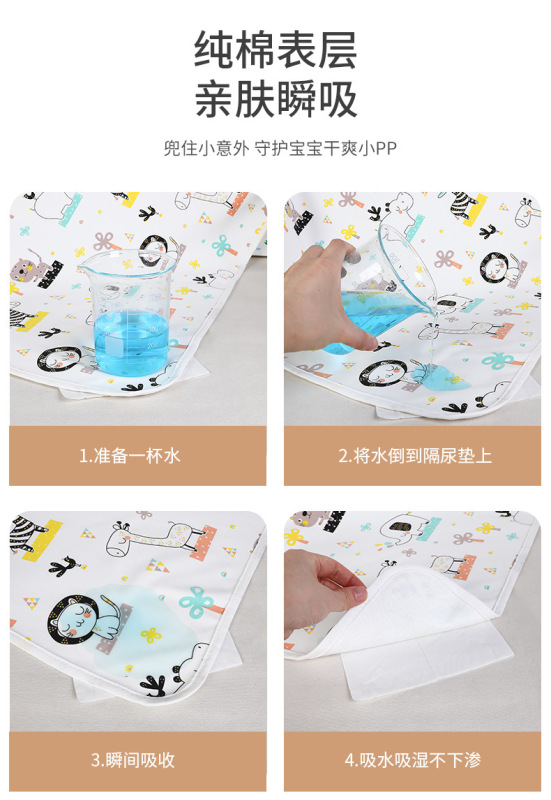 纯棉表层
亲肤瞬吸

兜住小意外 守护宝宝干爽小PP

1.准备一杯水

2.将水倒到隔尿垫上

3.瞬间吸收

4.吸水吸湿不下渗