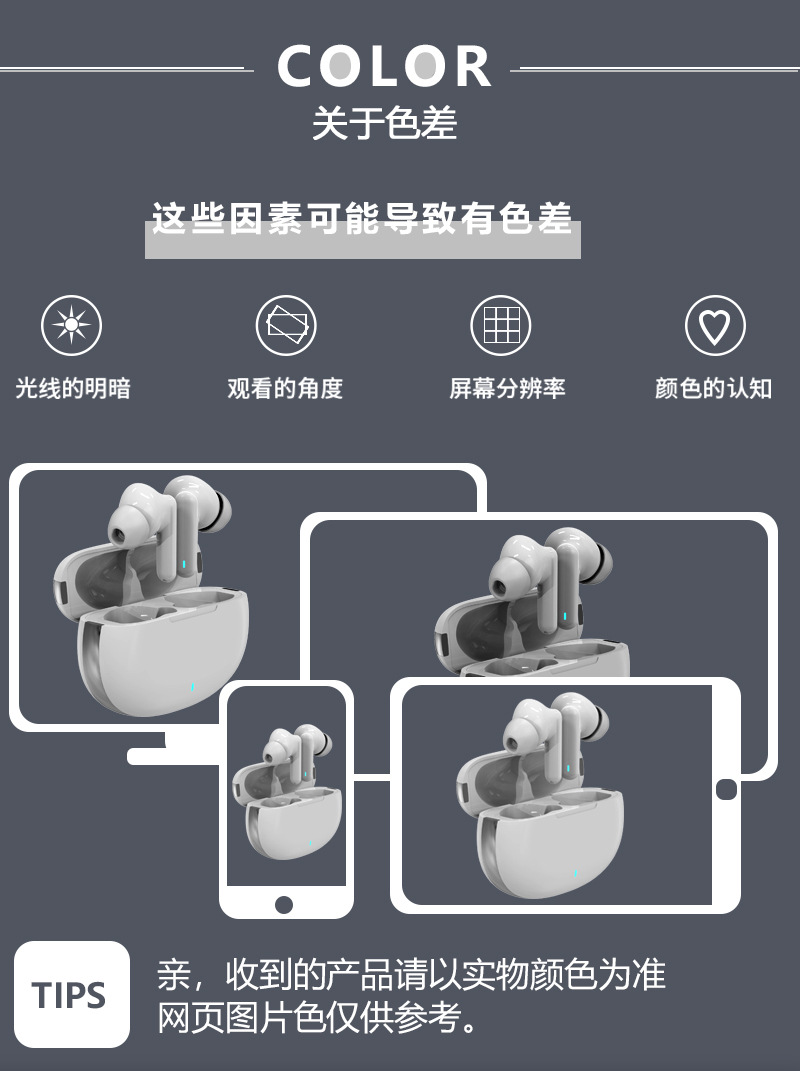 COLOR
关于色差

这些因素可能导致有色差

光线的明暗

观看的角度

屏幕分辨率

颜色的认知

TIPS

亲，收到的产品请以实物颜色为准
网页图片色仅供参考。