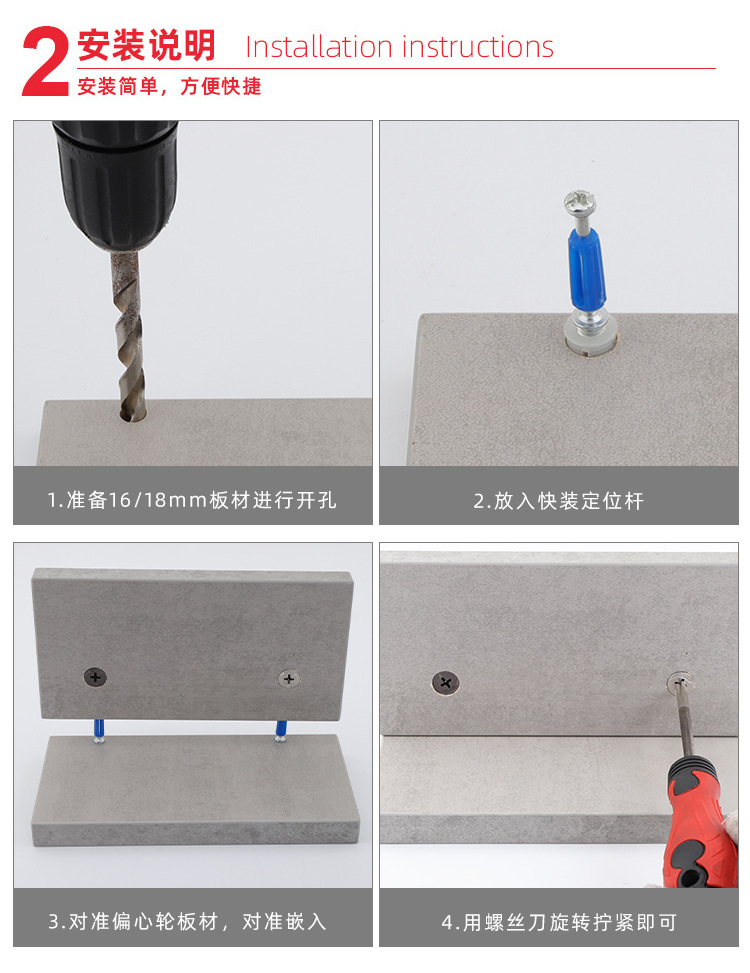 2 安装说明 Installation instructions
安装简单，方便快捷

1.准备16/18mm板材进行开孔

2.放入快装定位杆

3.对准偏心轮板材，对准嵌入

4.用螺丝刀旋转拧紧即可