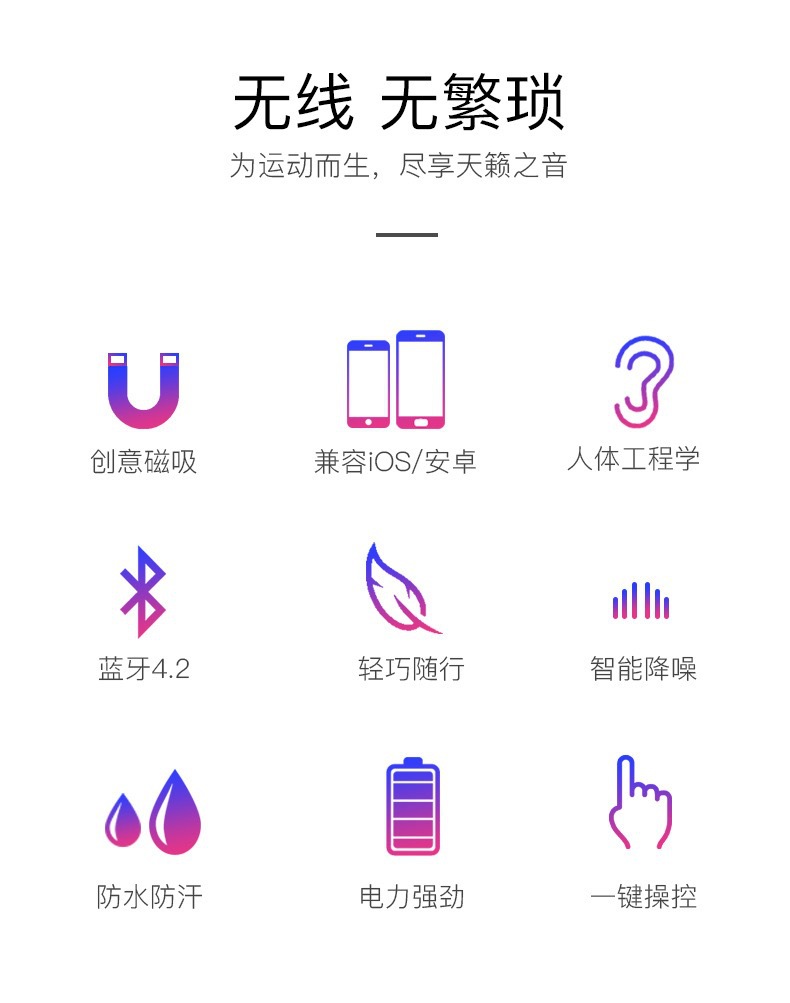 无线 无繁琐

为运动而生，尽享天籁之音

创意磁吸

兼容iOS/安卓

人体工程学

蓝牙4.2

轻巧随行

智能降噪

防水防汗

电力强劲

一键操控