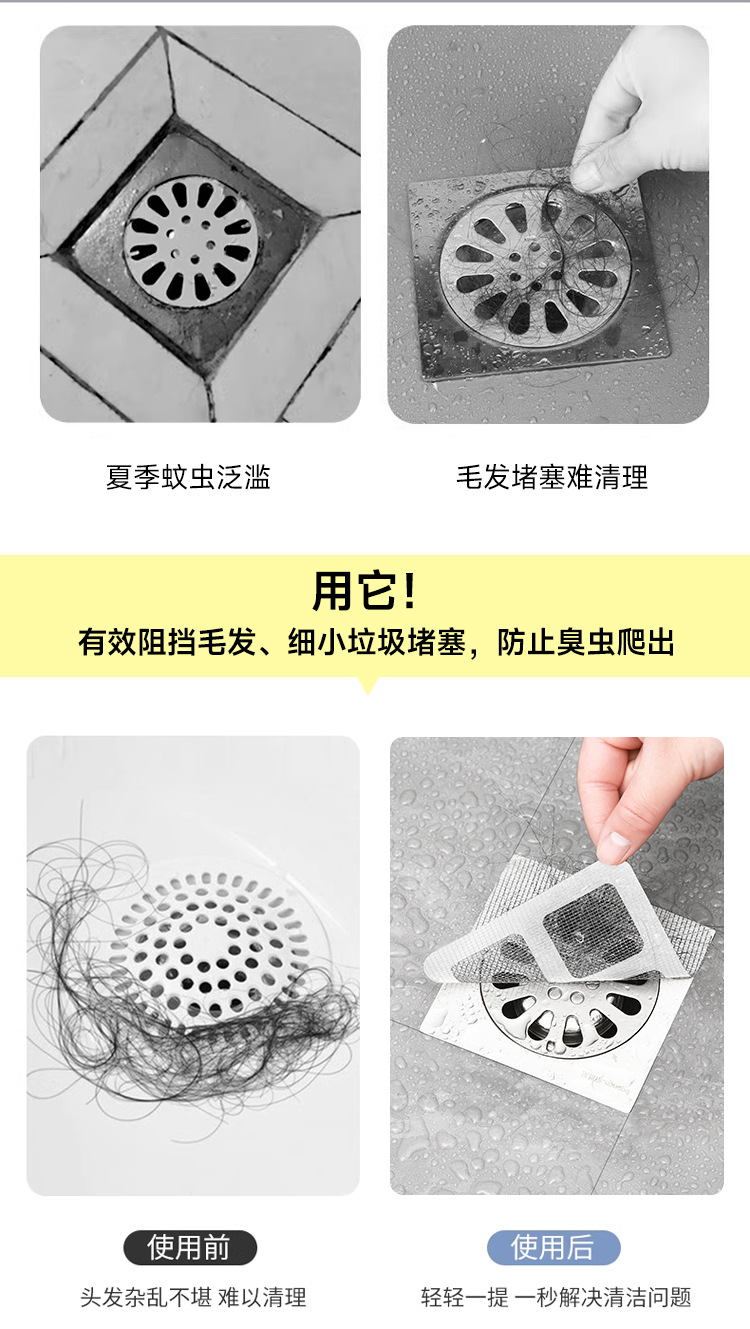 夏季蚊虫泛滥

毛发堵塞难清理

用它！

有效阻挡毛发、细小垃圾堵塞，防止臭虫爬出

使用前

头发杂乱不堪 难以清理

使用后

轻轻一提 一秒解决清洁问题