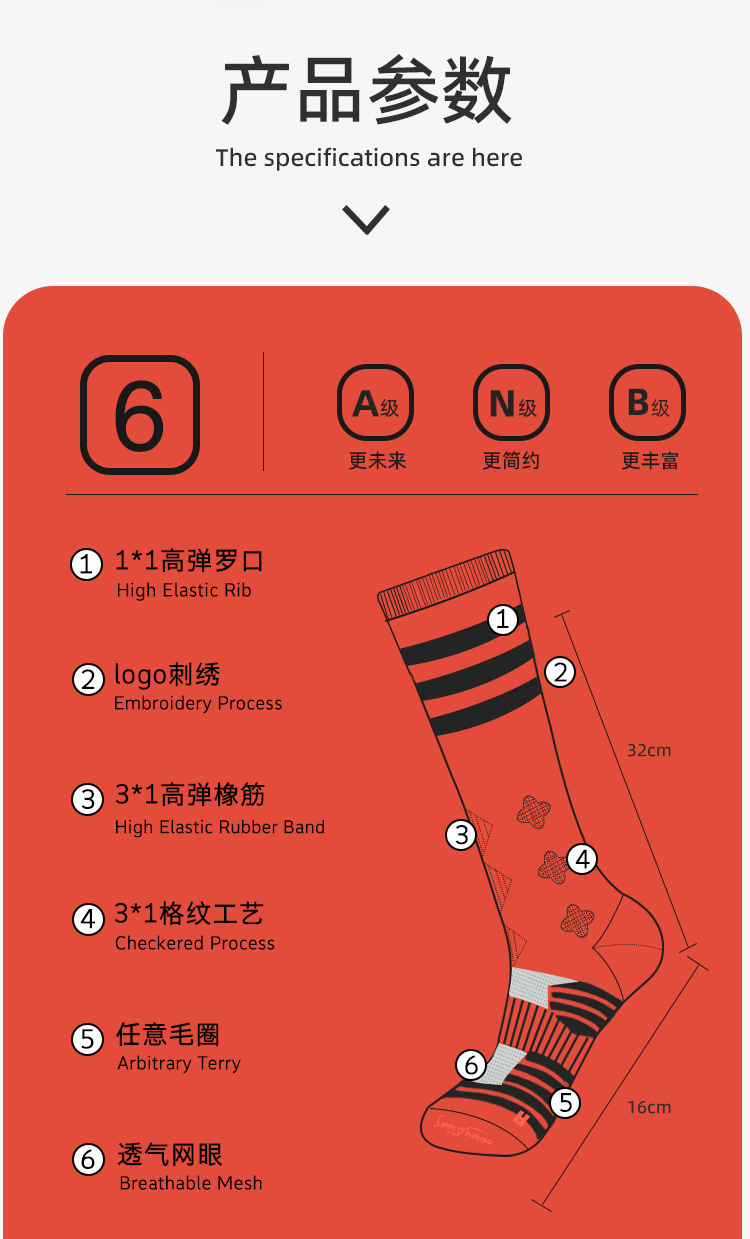 产品参数
The specifications are here

6

A级
更未来

N级
更简约

B级
更丰富

1 1*1高弹罗口
High Elastic Rib

2 logo刺绣
Embroidery Process

3 3*1高弹橡筋
High Elastic Rubber Band

4 3*1格纹工艺
Checkered Process

5 任意毛圈
Arbitrary Terry

6 透气网眼
Breathable Mesh

1
2
32cm
3
4
6
5
16cm