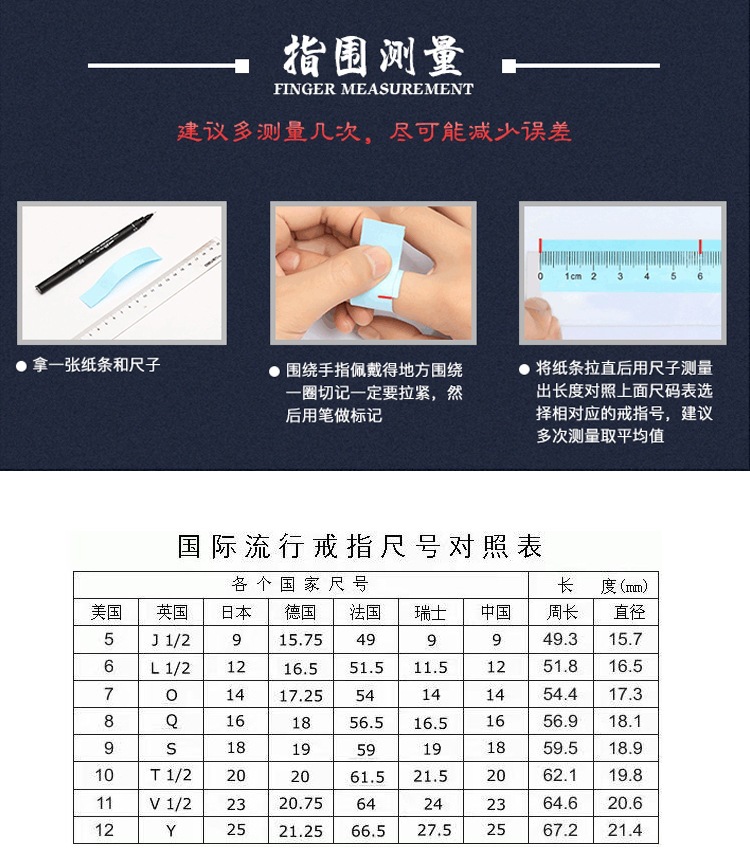 指围测量
FINGER MEASUREMENT

建议多测量几次，尽可能减少误差

0 1cm 2 3 4 5 6

● 拿一张纸条和尺子

● 围绕手指佩戴得地方围绕一圈切记一定要拉紧，然后用笔做标记

● 将纸条拉直后用尺子测量出长度对照上面尺码表选择相对应的戒指号，建议多次测量取平均值

国际流行戒指尺号对照表

| 各个国家尺号 | | | | | | | 长 度(㎜) | |
|---|---|---|---|---|---|---|---|---|
| 美国 | 英国 | 日本 | 德国 | 法国 | 瑞士 | 中国 | 周长 | 直径 |
| 5 | J 1/2 | 9 | 15.75 | 49 | 9 | 9 | 49.3 | 15.7 |
| 6 | L 1/2 | 12 | 16.5 | 51.5 | 11.5 | 12 | 51.8 | 16.5 |
| 7 | O | 14 | 17.25 | 54 | 14 | 14 | 54.4 | 17.3 |
| 8 | Q | 16 | 18 | 56.5 | 16.5 | 16 | 56.9 | 18.1 |
| 9 | S | 18 | 19 | 59 | 19 | 18 | 59.5 | 18.9 |
| 10 | T 1/2 | 20 | 20 | 61.5 | 21.5 | 20 | 62.1 | 19.8 |
| 11 | V 1/2 | 23 | 20.75 | 64 | 24 | 23 | 64.6 | 20.6 |
| 12 | Y | 25 | 21.25 | 66.5 | 27.5 | 25 | 67.2 | 21.4 |