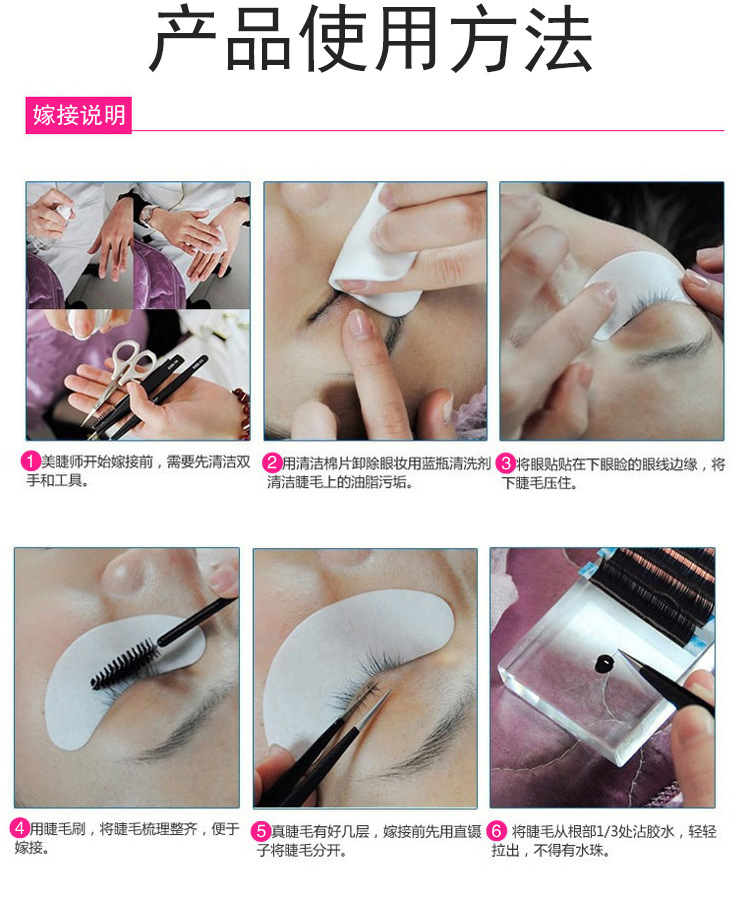 产品使用方法

嫁接说明

1 美睫师开始嫁接前，需要先清洁双手和工具。

2 用清洁棉片卸除眼妆用蓝瓶清洗剂清洁睫毛上的油脂污垢。

3 将眼贴贴在下眼睑的眼线边缘，将下睫毛压住。

4 用睫毛刷，将睫毛梳理整齐，便于嫁接。

5 真睫毛有好几层，嫁接前先用直镊子将睫毛分开。

6 将睫毛从根部1/3处沾胶水，轻轻拉出，不得有水珠。