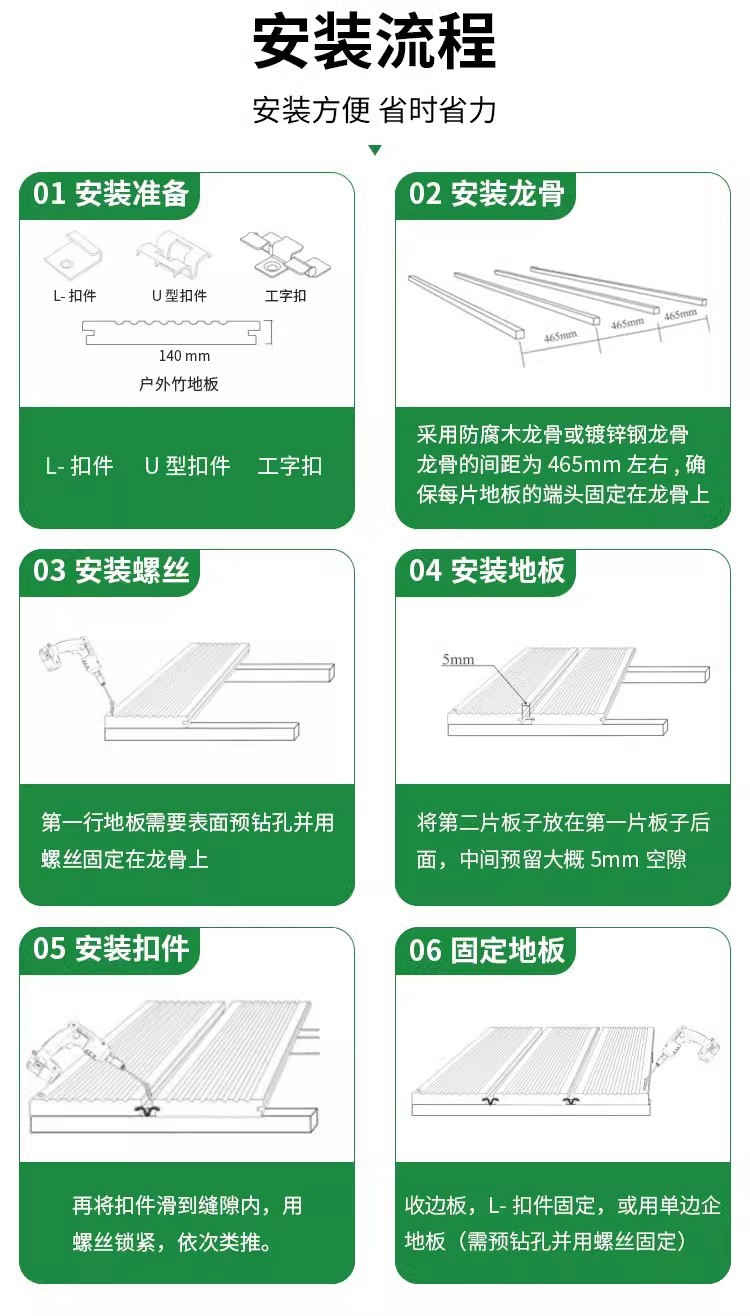 安装流程

安装方便 省时省力

01 安装准备

L- 扣件　U 型扣件　工字扣

140 mm

户外竹地板

L- 扣件　U 型扣件　工字扣

02 安装龙骨

465mm　465mm　465mm

采用防腐木龙骨或镀锌钢龙骨 龙骨的间距为 465mm 左右，确保每片地板的端头固定在龙骨上

03 安装螺丝

第一行地板需要表面预钻孔并用螺丝固定在龙骨上

04 安装地板

5mm

将第二片板子放在第一片板子后面，中间预留大概 5mm 空隙

05 安装扣件

再将扣件滑到缝隙内，用螺丝锁紧，依次类推。

06 固定地板

收边板，L- 扣件固定，或用单边企地板（需预钻孔并用螺丝固定）