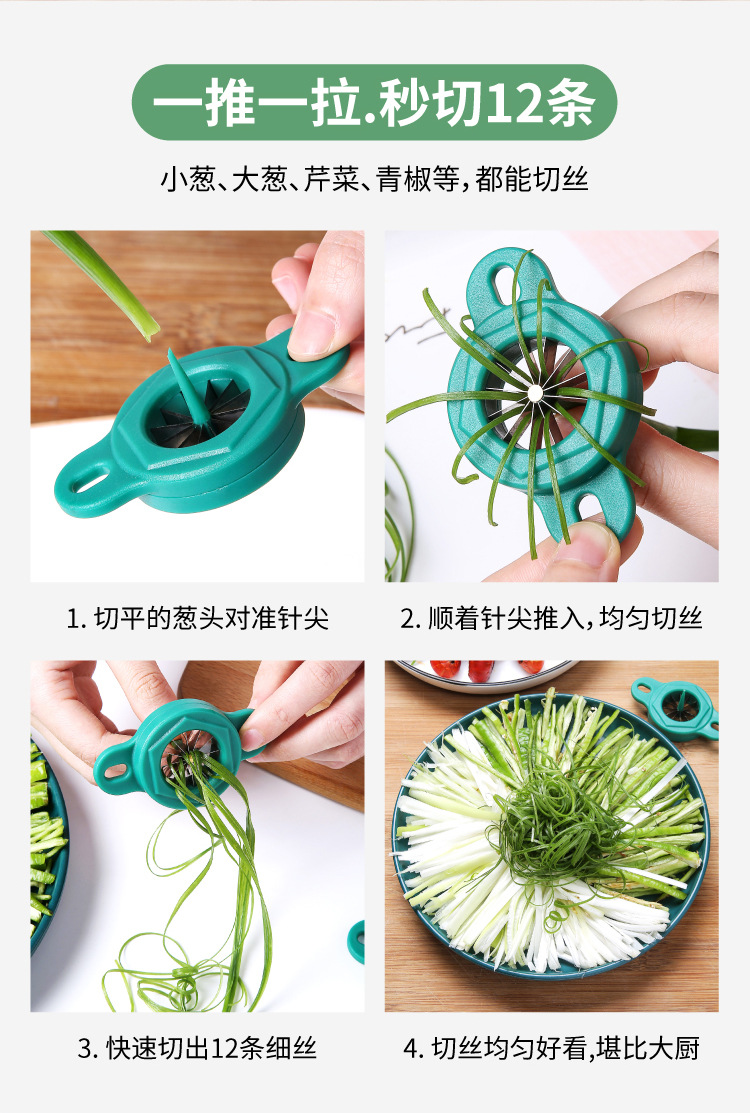 一推一拉.秒切12条

小葱、大葱、芹菜、青椒等,都能切丝

1. 切平的葱头对准针尖

2. 顺着针尖推入,均匀切丝

3. 快速切出12条细丝

4. 切丝均匀好看,堪比大厨