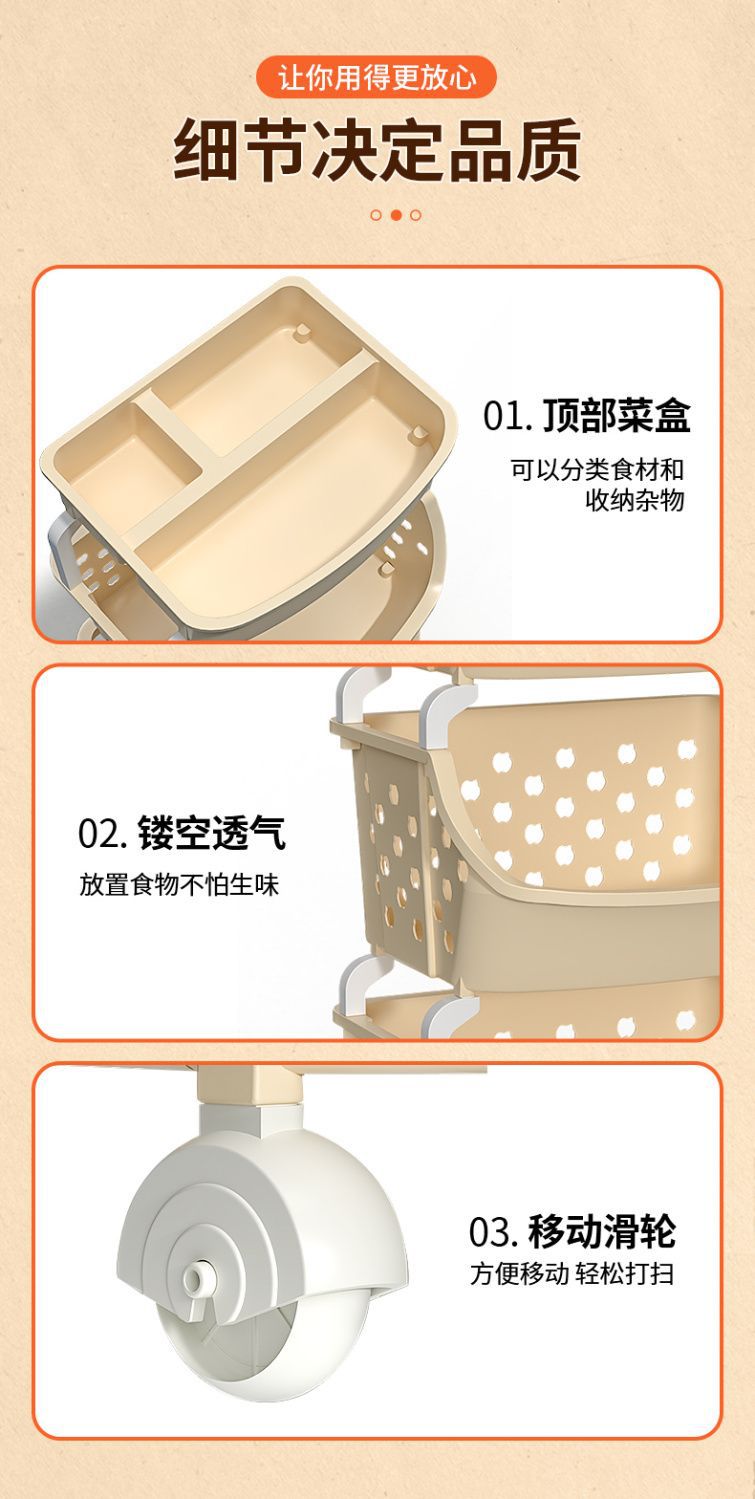 让你用得更放心

细节决定品质

01. 顶部菜盒

可以分类食材和收纳杂物

02. 镂空透气

放置食物不怕生味

03. 移动滑轮

方便移动 轻松打扫